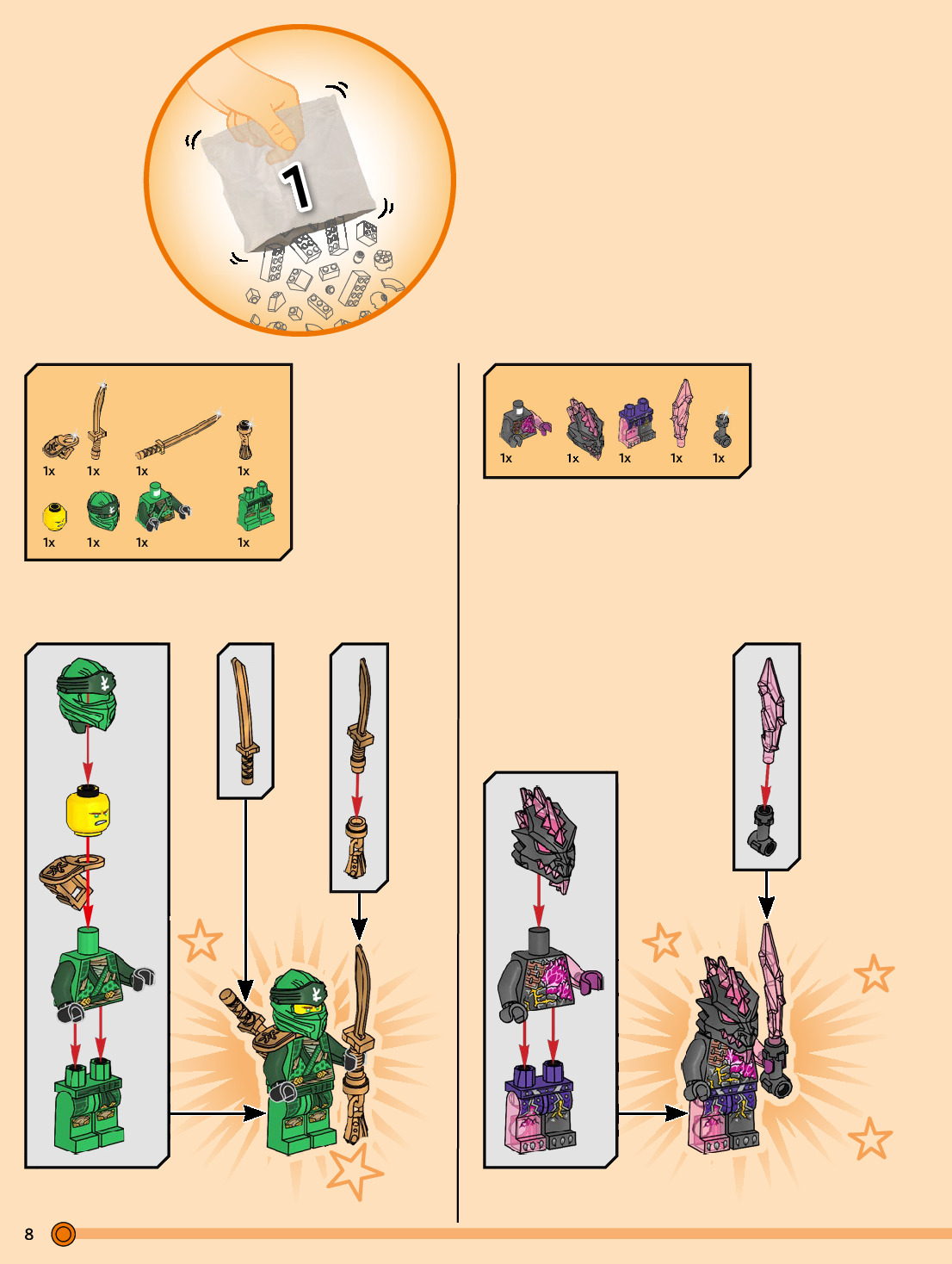 1

1x 1x 1x 1x
1x 1x 1x 1x

1x 1x 1x 1x 1x

8