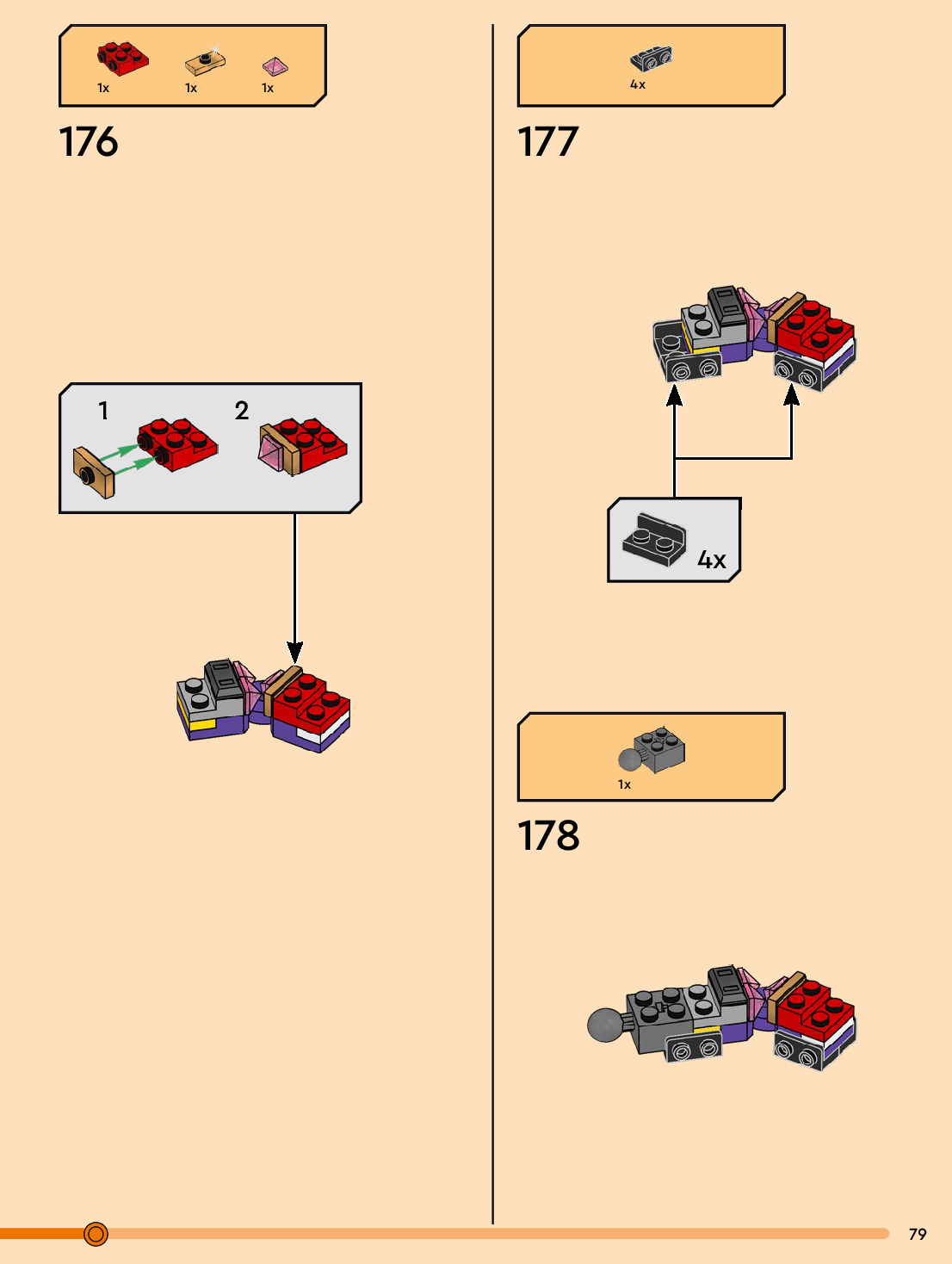 1x 1x 1x

176

1 2

4x

177

4x

1x

178

79