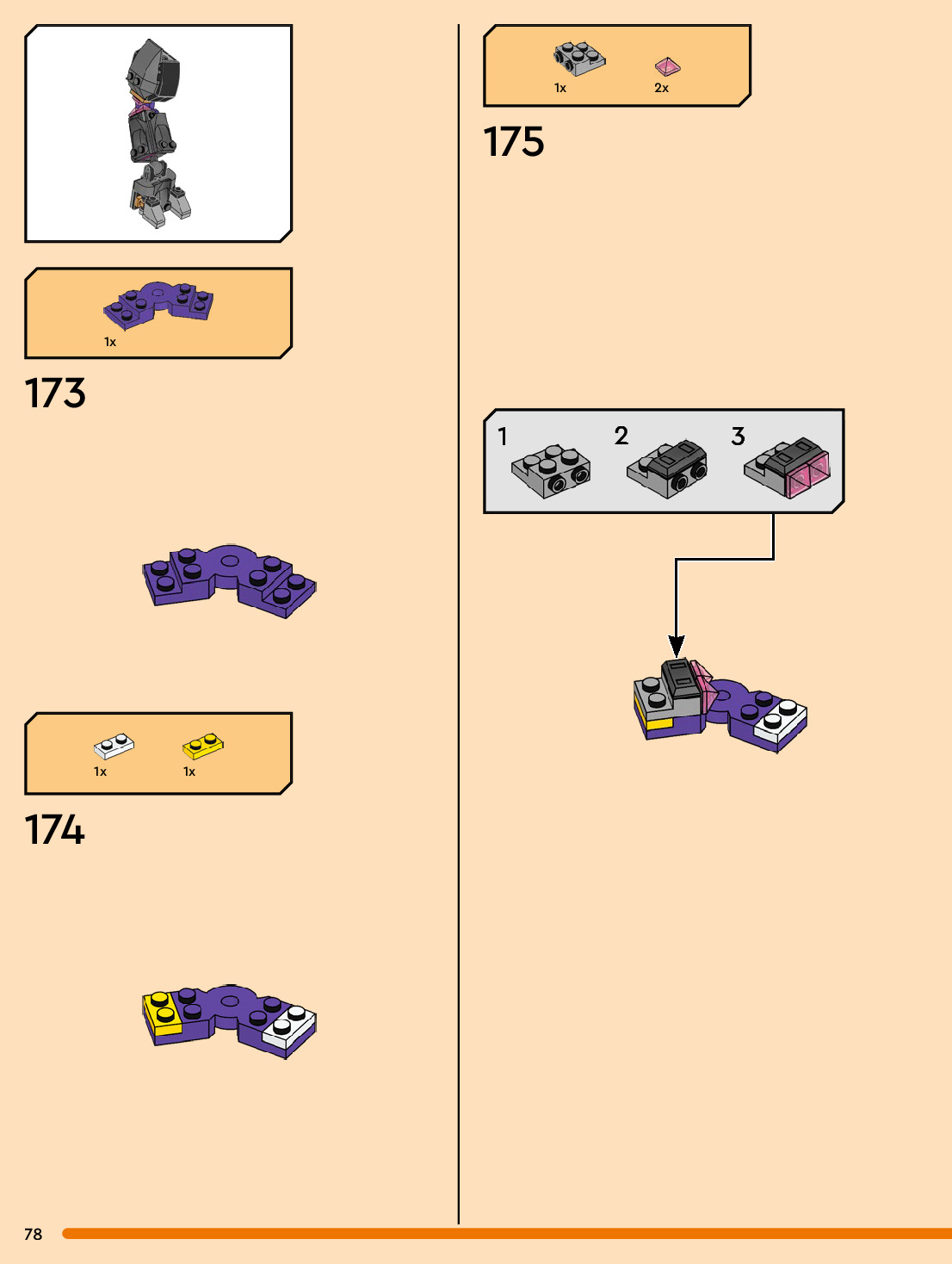 1x

173

1x 1x

174

1x 2x

175

1 2 3

78