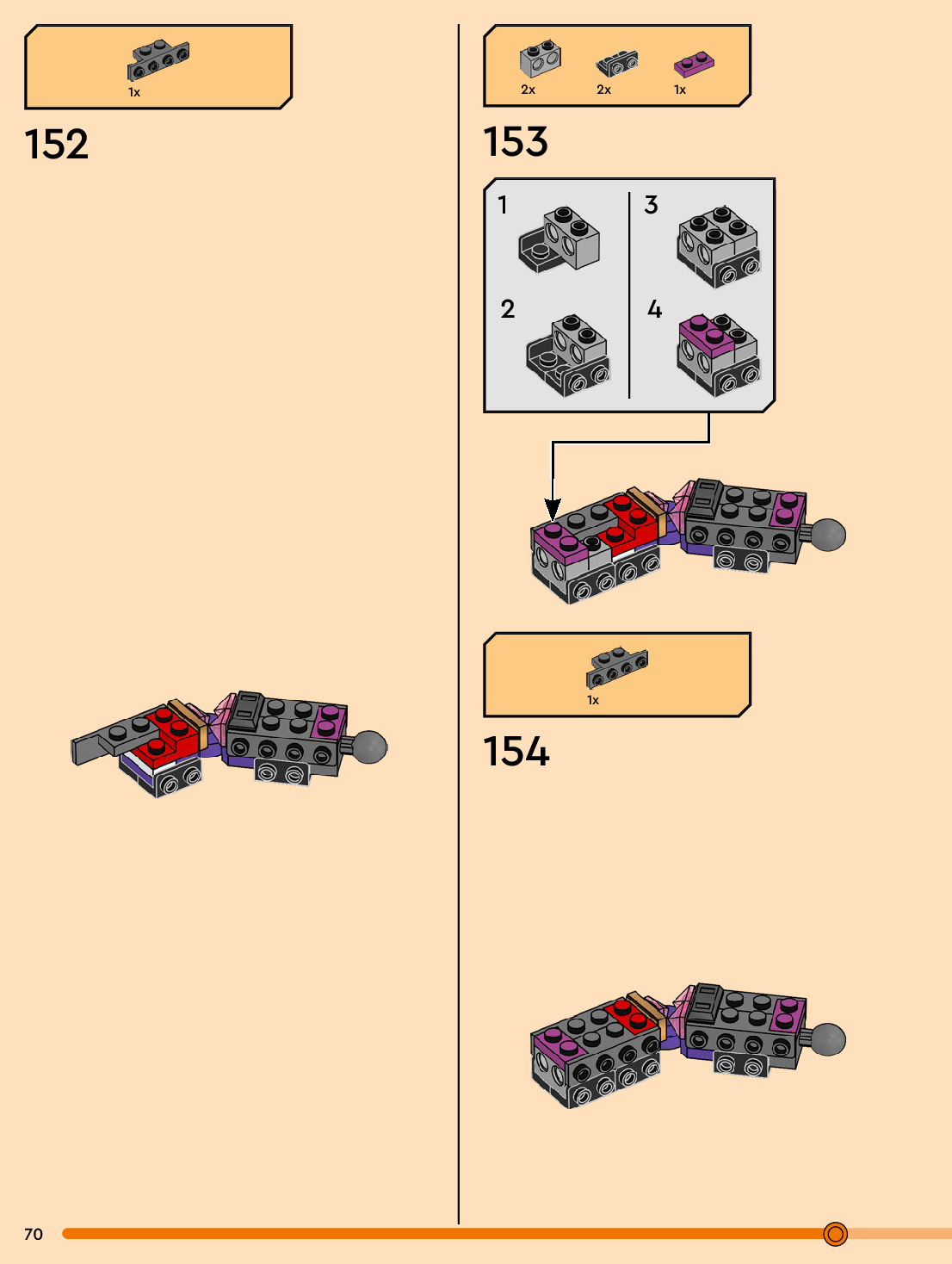 1x

152

2x 2x 1x

153

1

2

3

4

1x

154

70