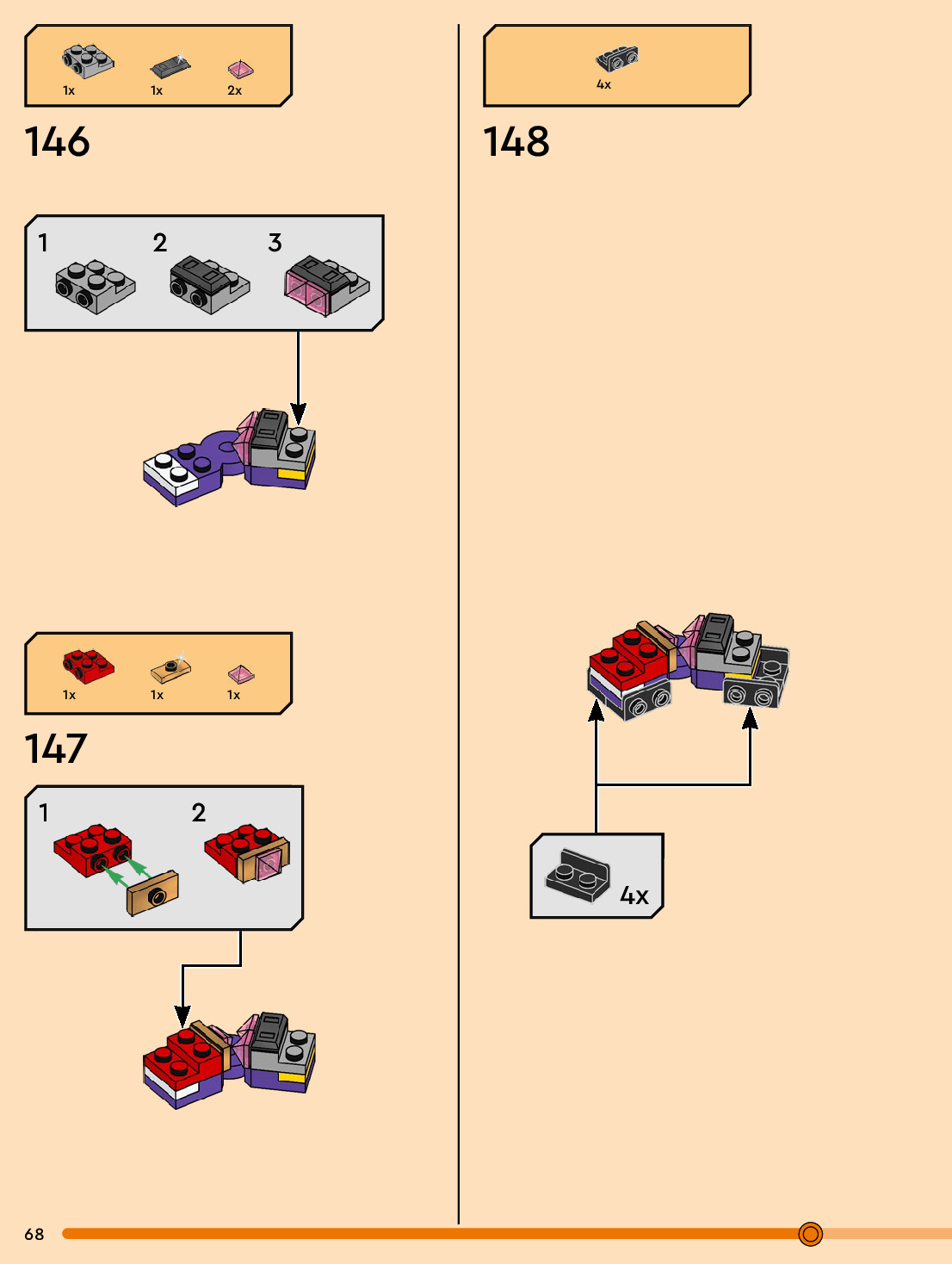 1x 1x 2x

146

1 2 3

1x 1x 1x

147

1 2

4x

148

4x

68