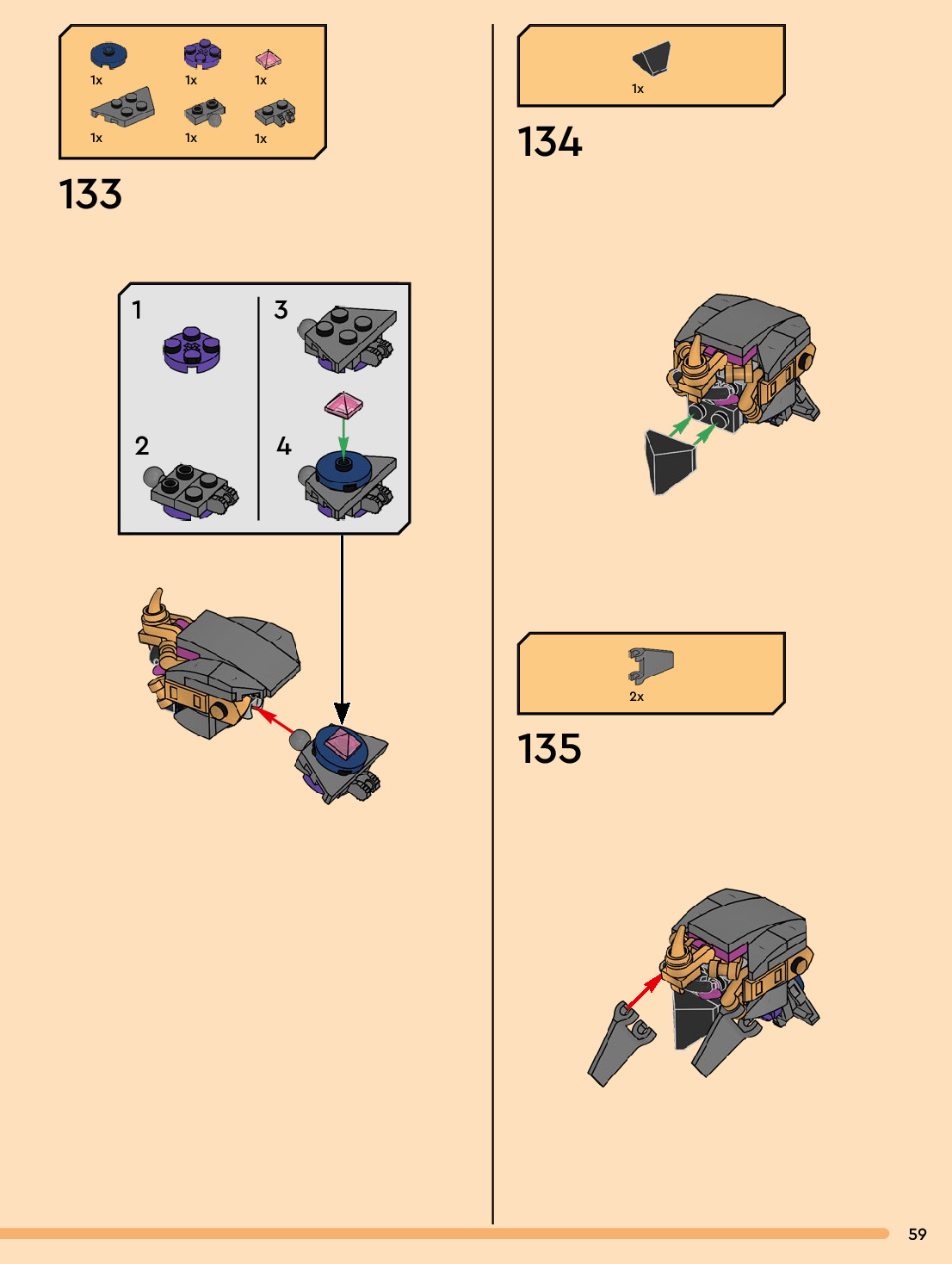 1x
1x
1x
1x
1x
1x

133

1
2
3
4

1x

134

2x

135

59