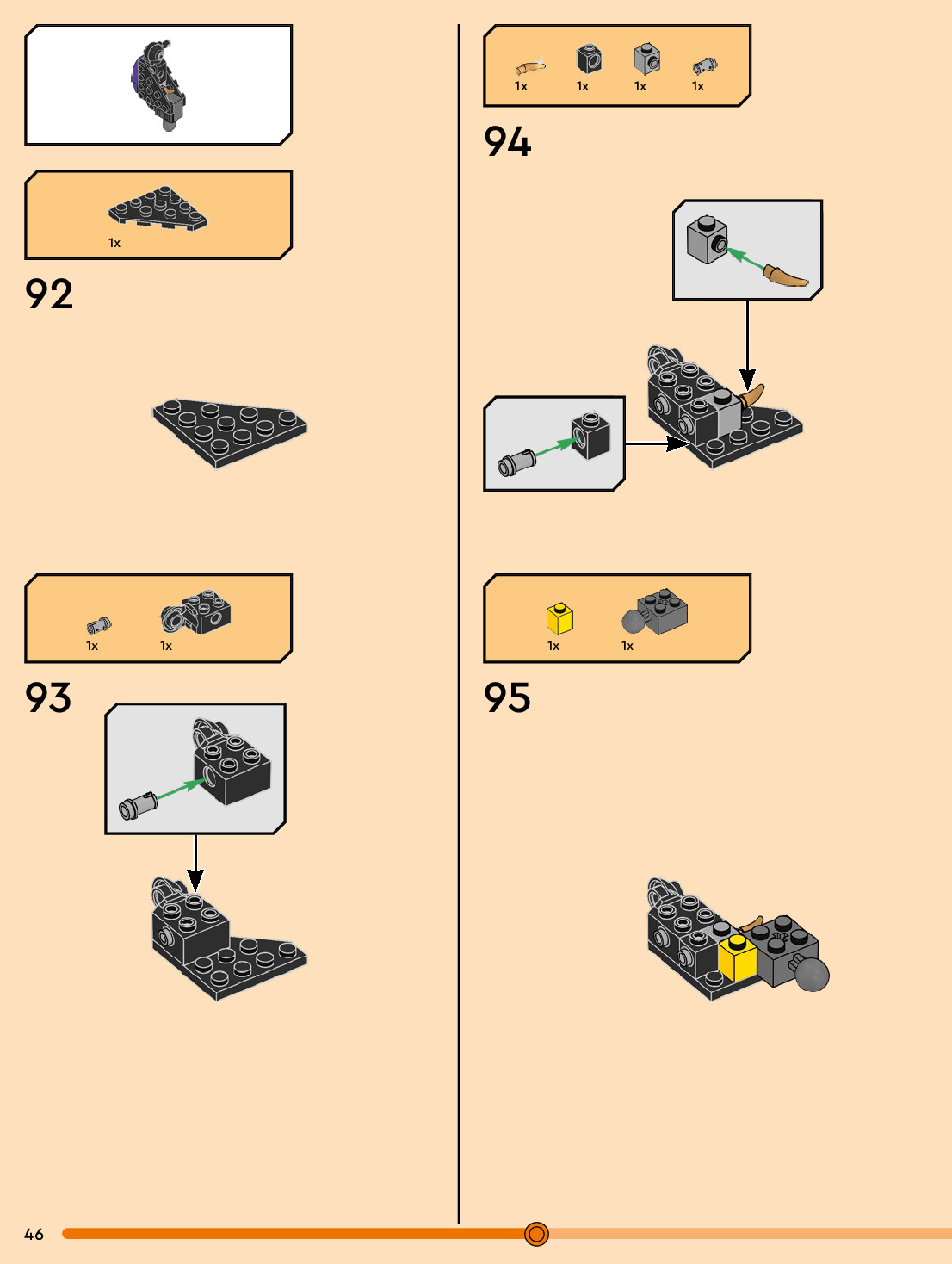 1x

92

1x 1x

93

1x 1x 1x 1x

94

1x 1x

95

46