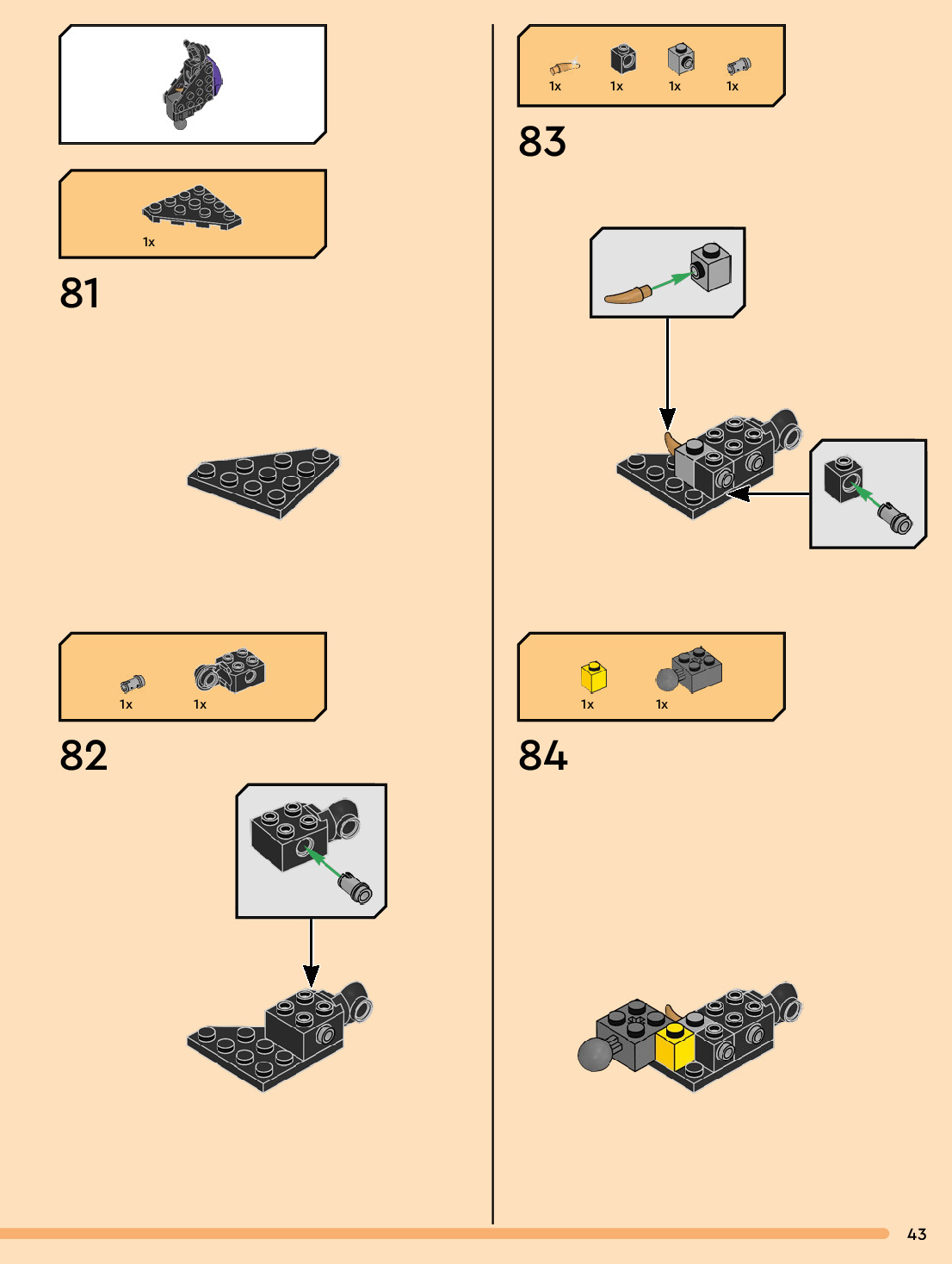 1x

81

1x 1x

82

1x 1x 1x 1x

83

1x 1x

84

43