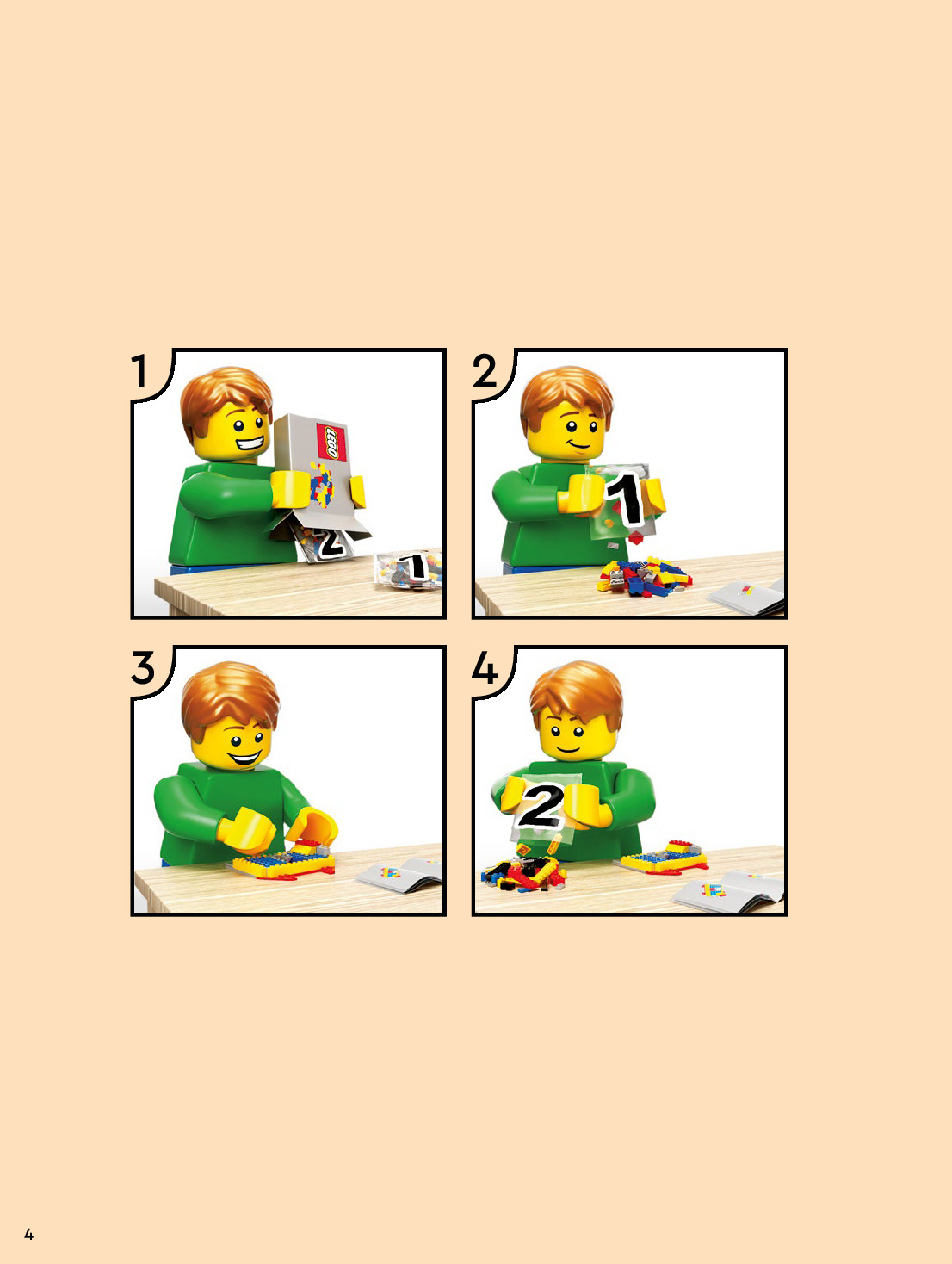 1

LEGO

2

1

2

1

3

4

2

4