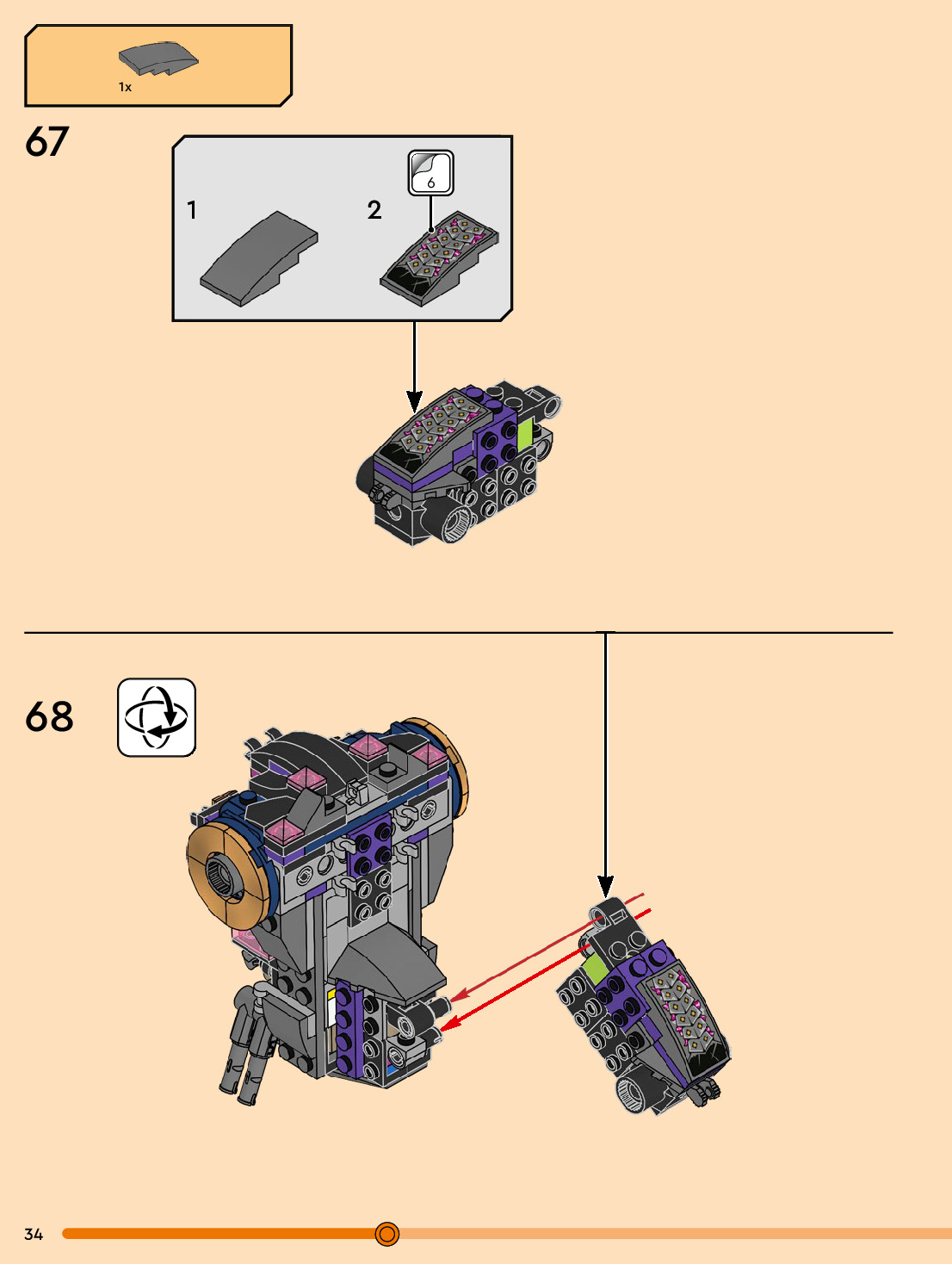 1x

67

1

2

6

68

34