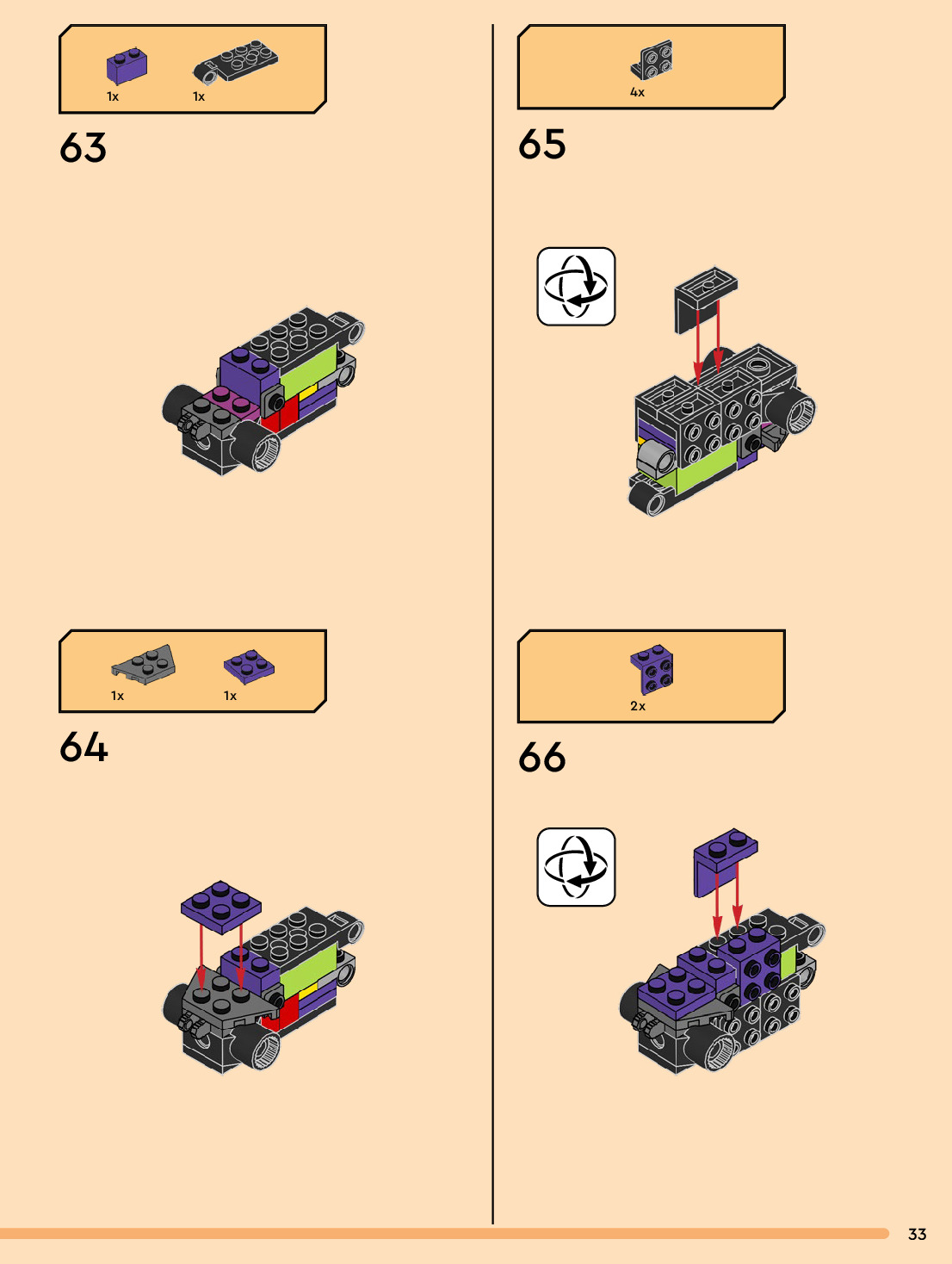 1x 1x

63

1x 1x

64

4x

65

2x

66

33