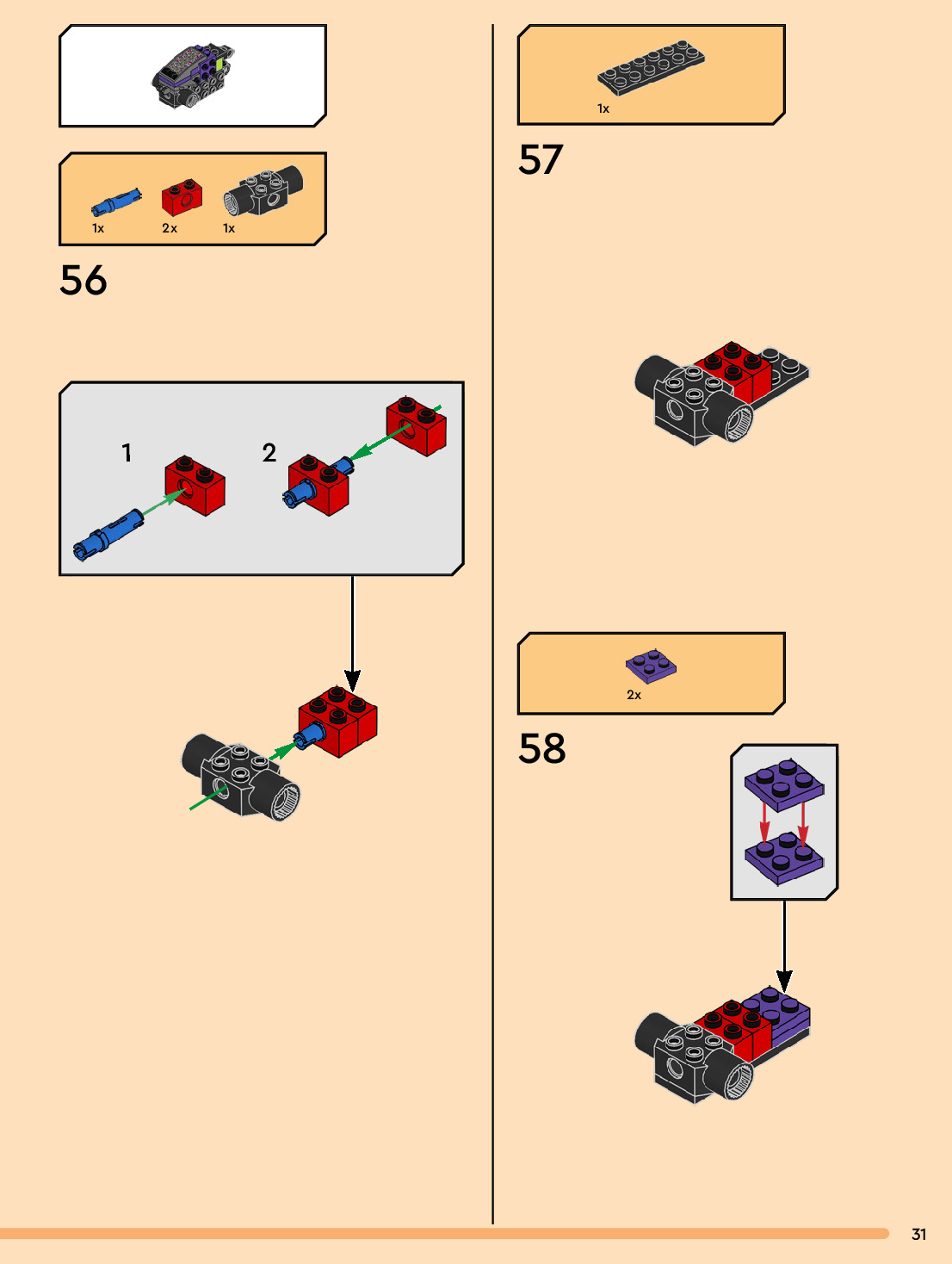 1x 2x 1x

56

1

2

1x

57

2x

58

31