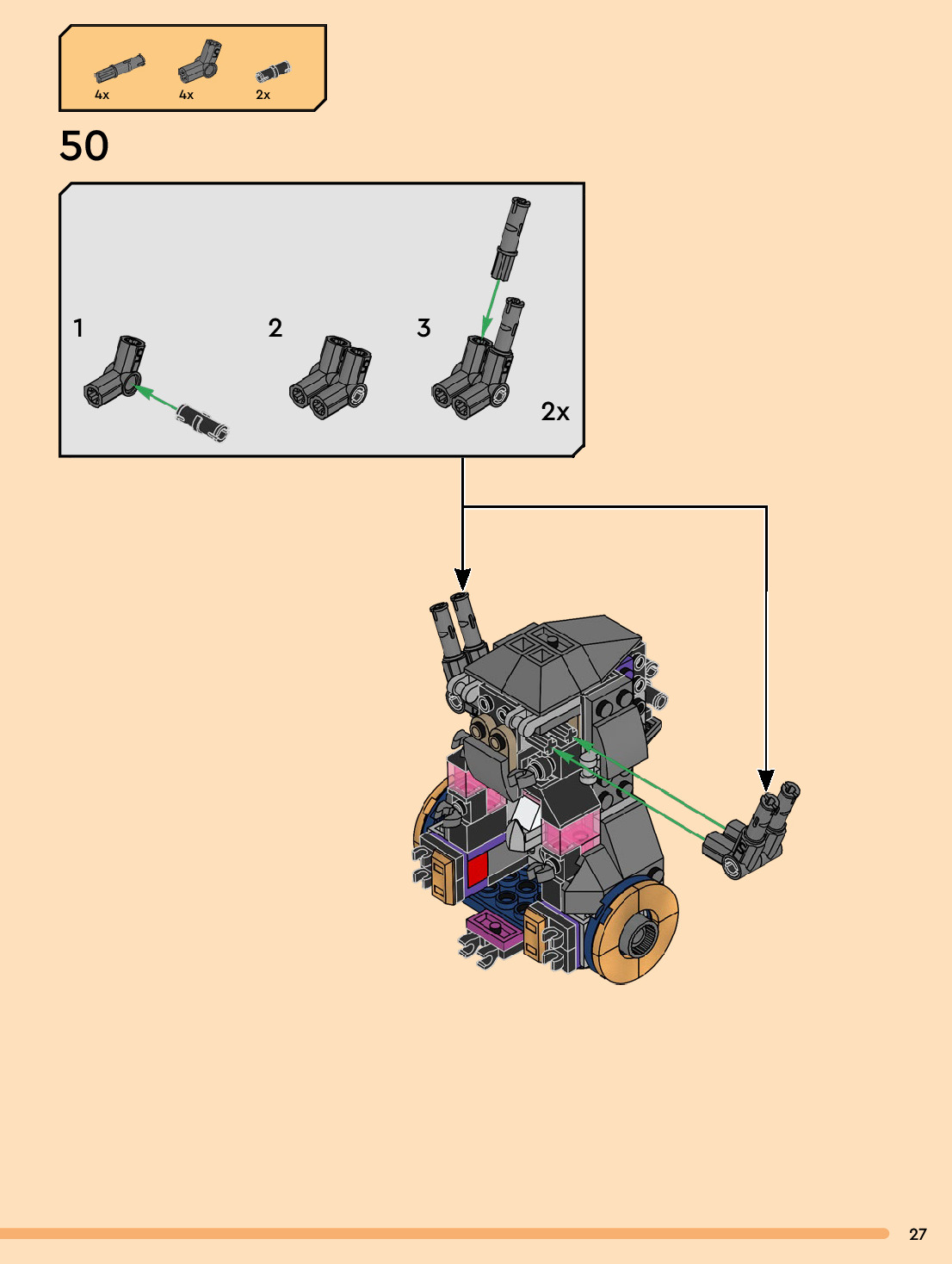 4x
4x
2x

50

1

2

3

2x

27