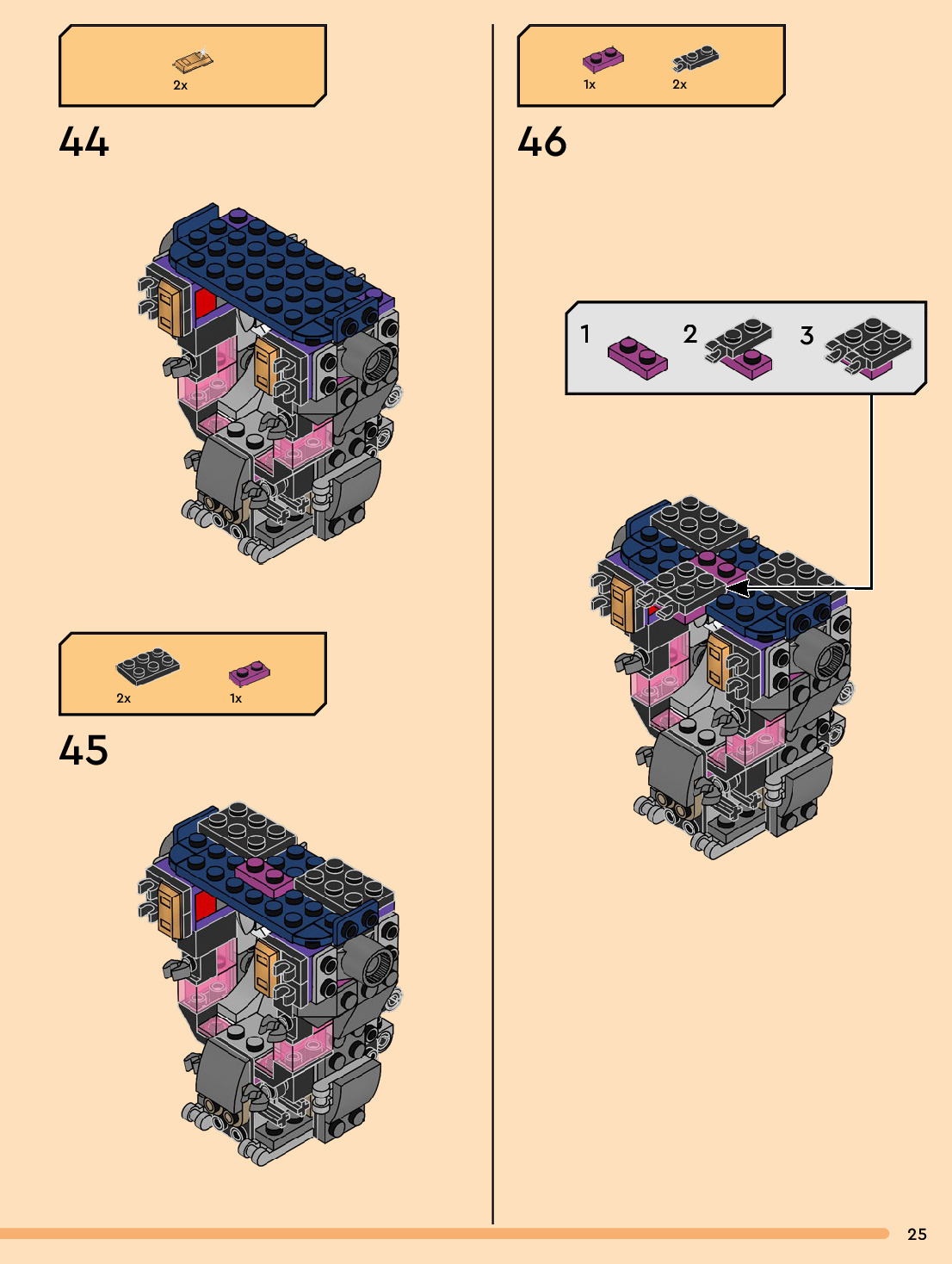 2x

44

2x

1x

45

1x

2x

46

1

2

3

25