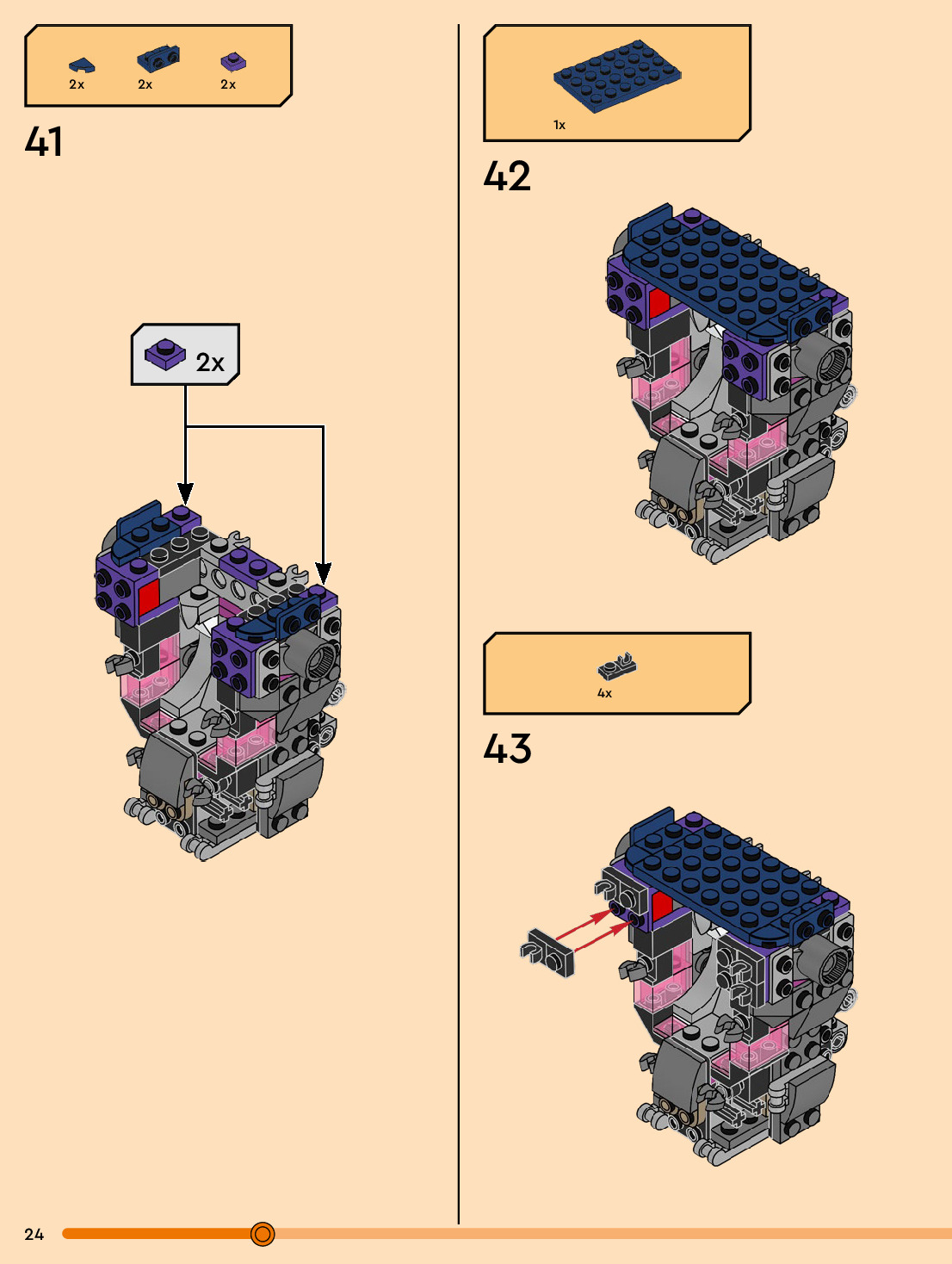 2x 2x 2x

41

2x

1x

42

4x

43

24