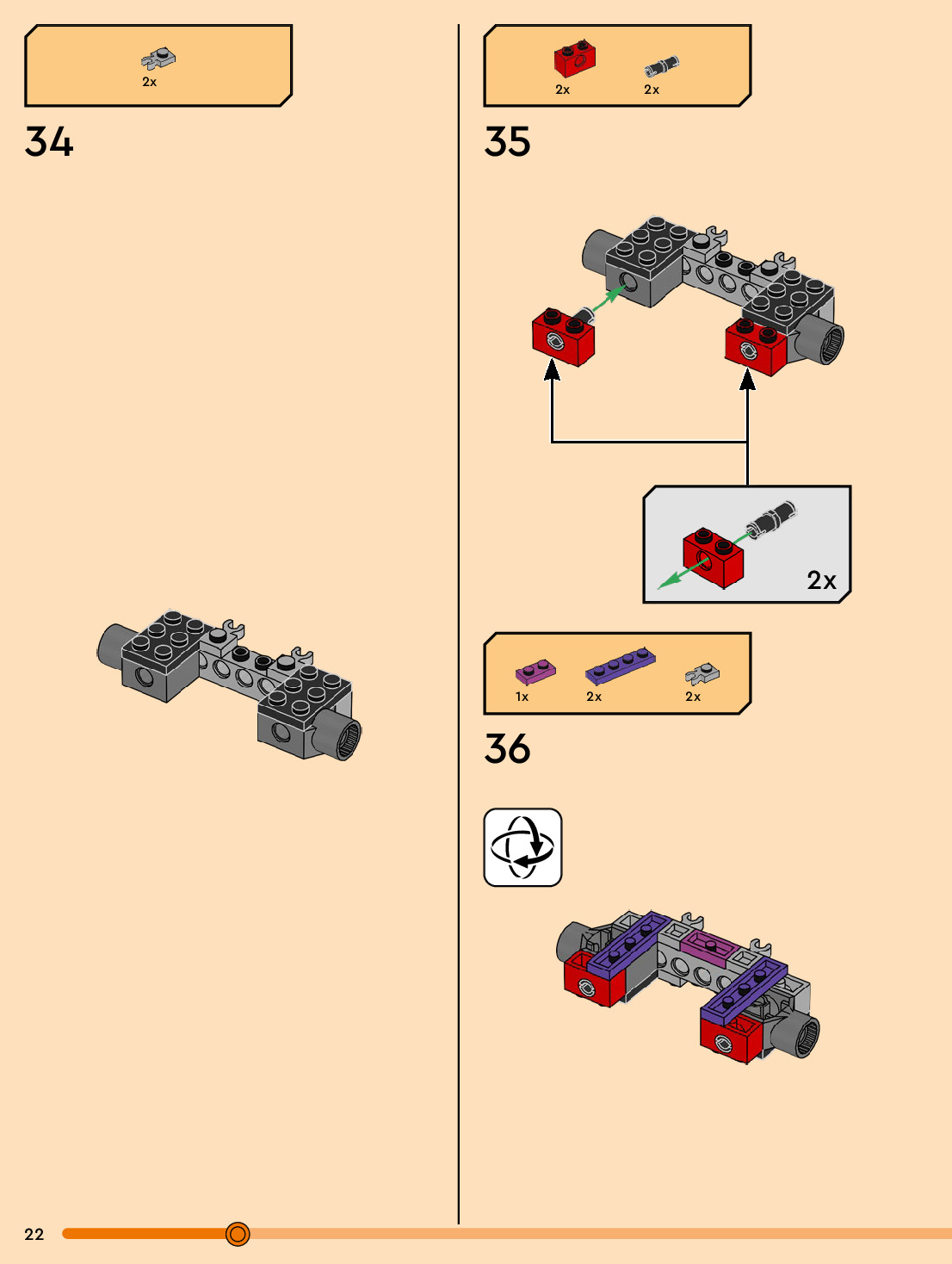 2x

34

2x 2x

35

2x

1x 2x 2x

36

22