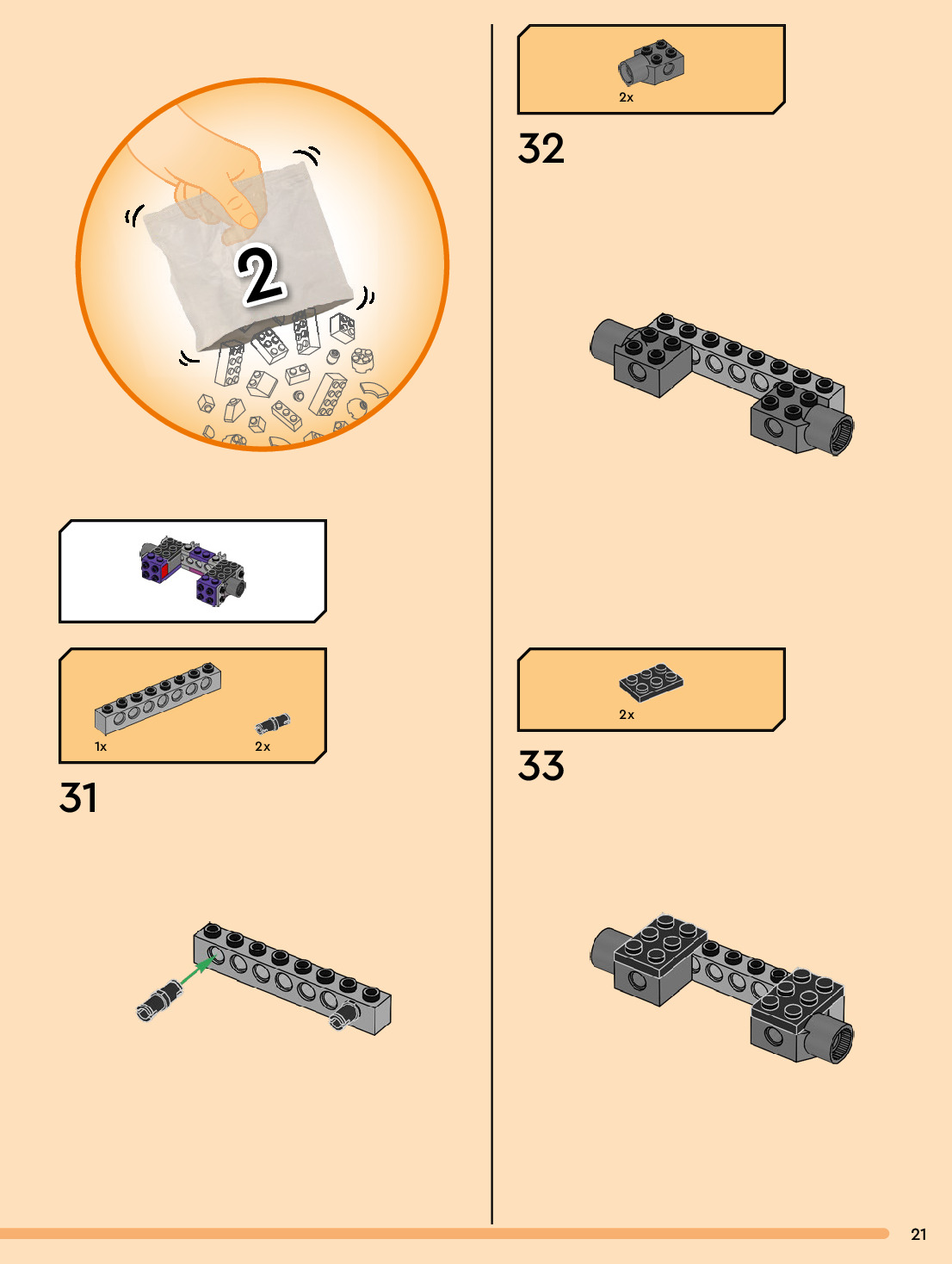 2

1x 2x

31

2x

32

2x

33

21