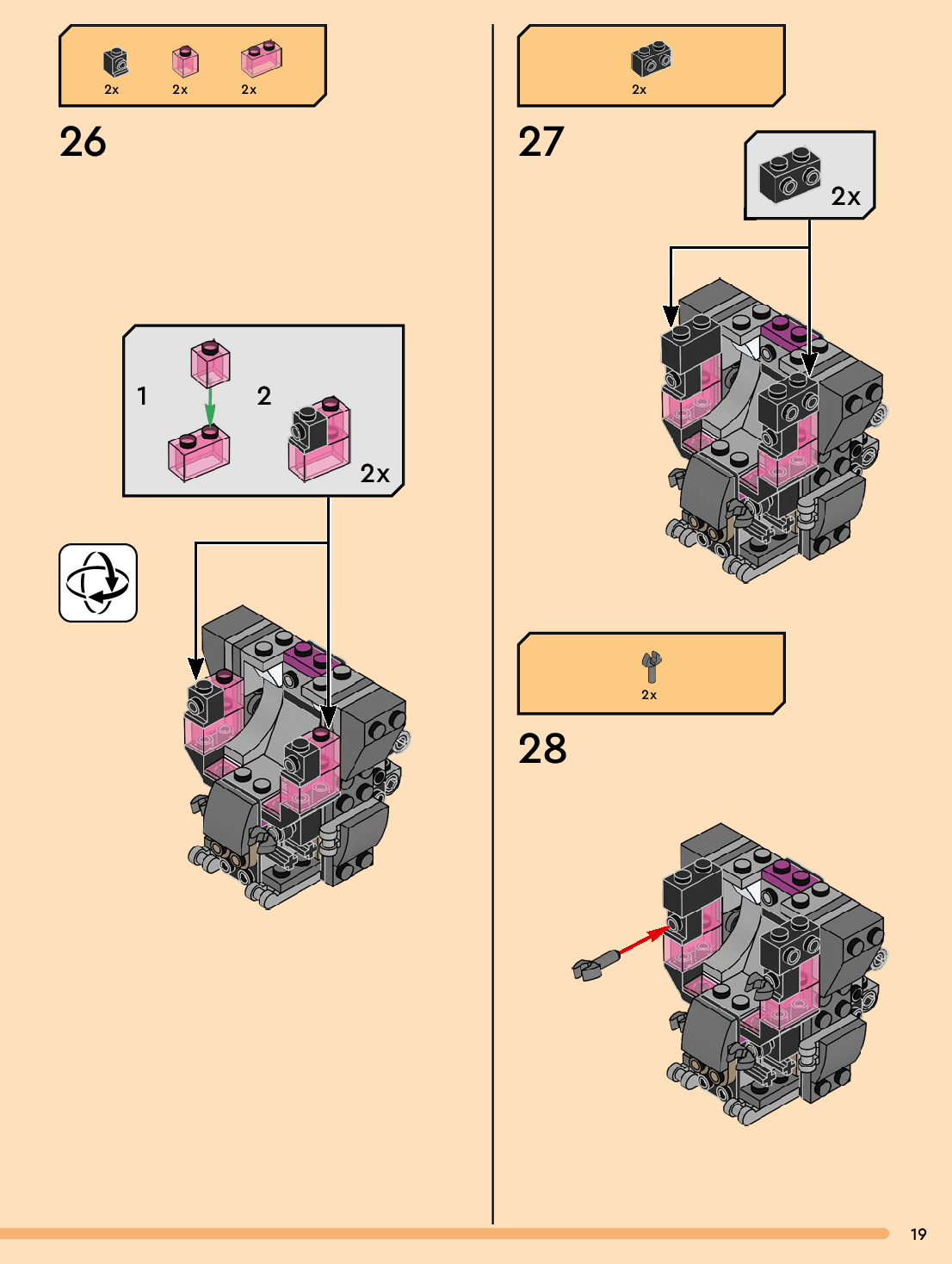 2x 2x 2x

26

1 2

2x

2x

27

2x

2x

28

19