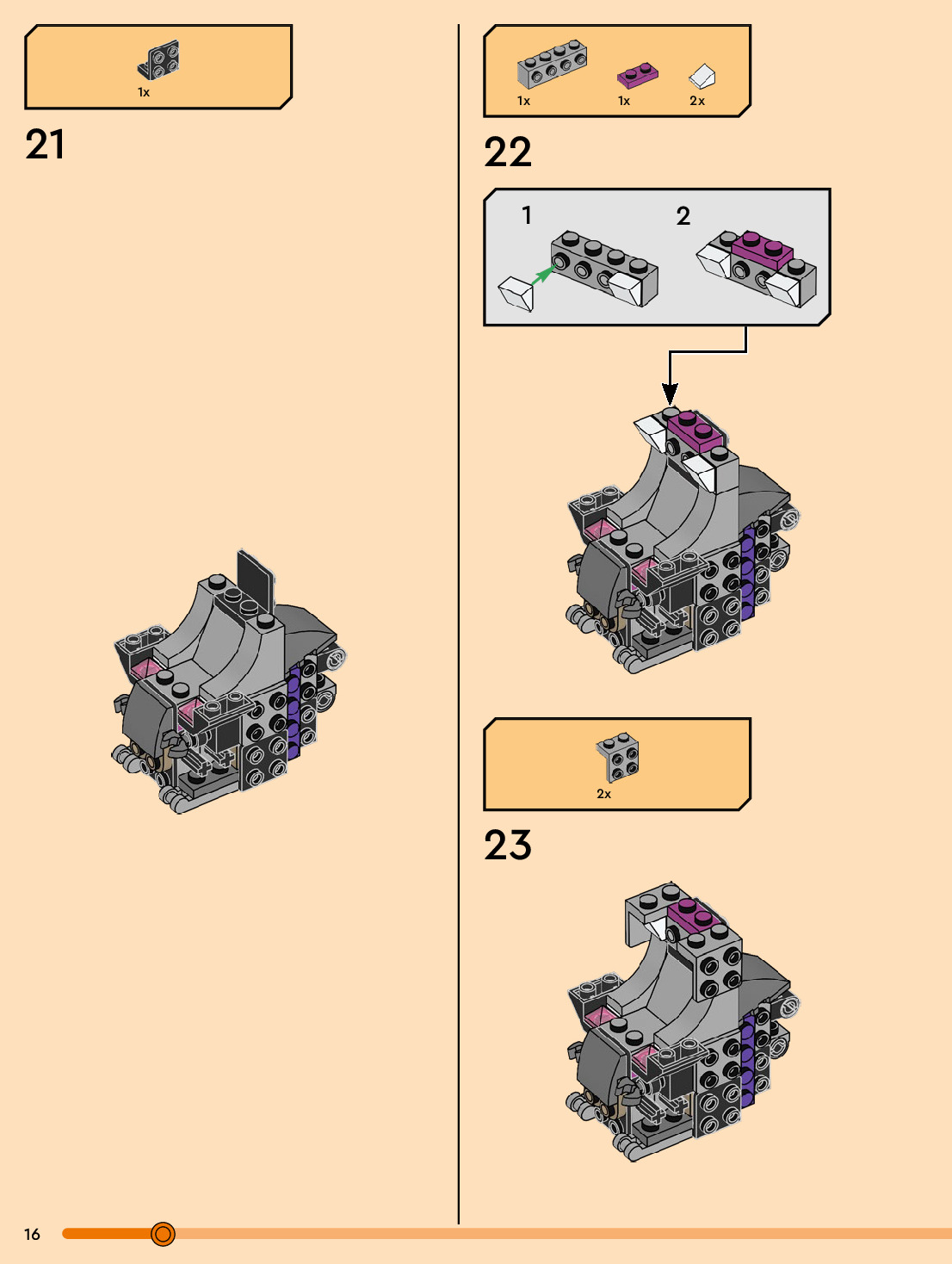 1x

21

1x 1x 2x

22

1 2

2x

23

16