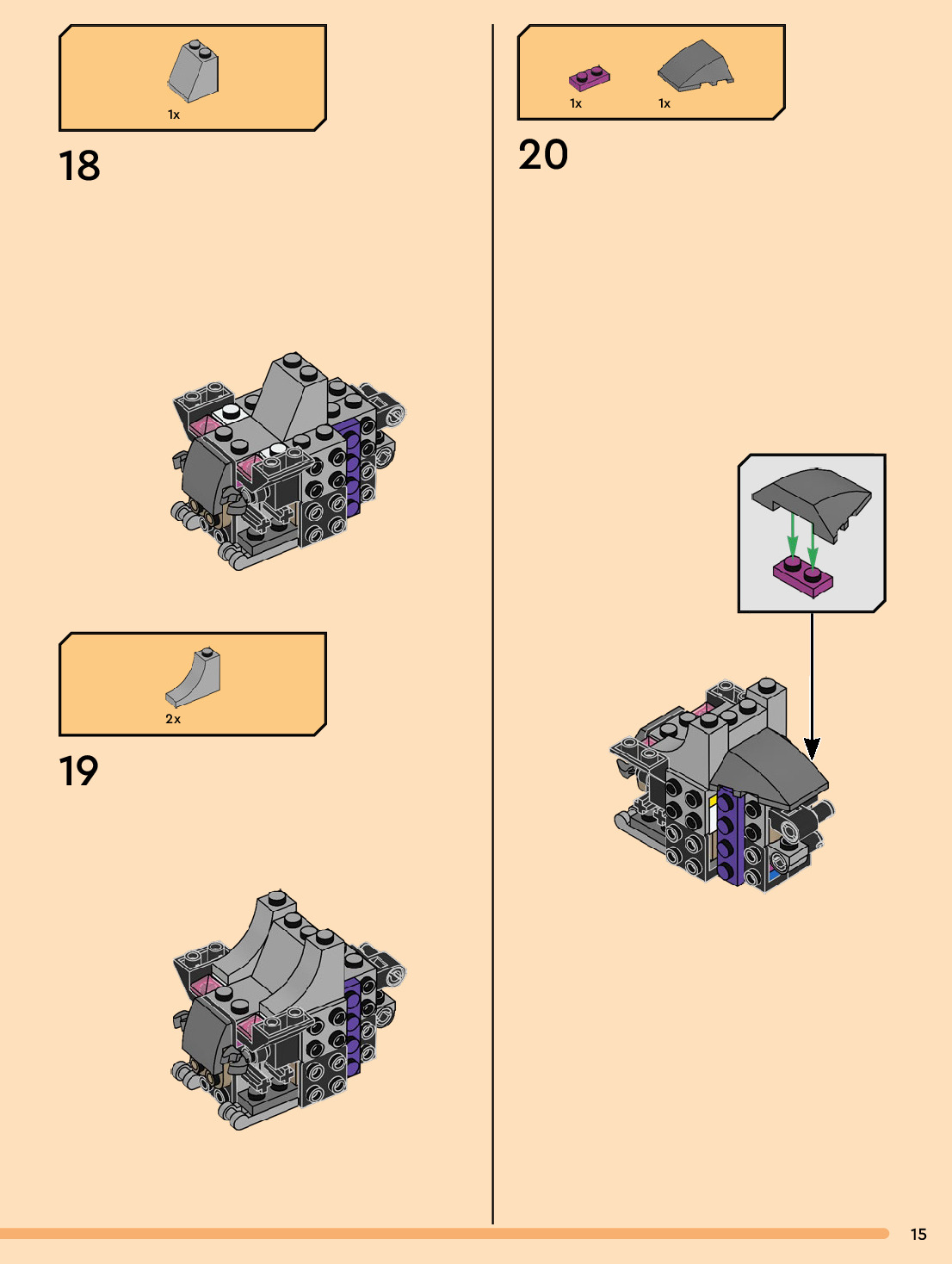 1x

18

2x

19

1x 1x

20

15