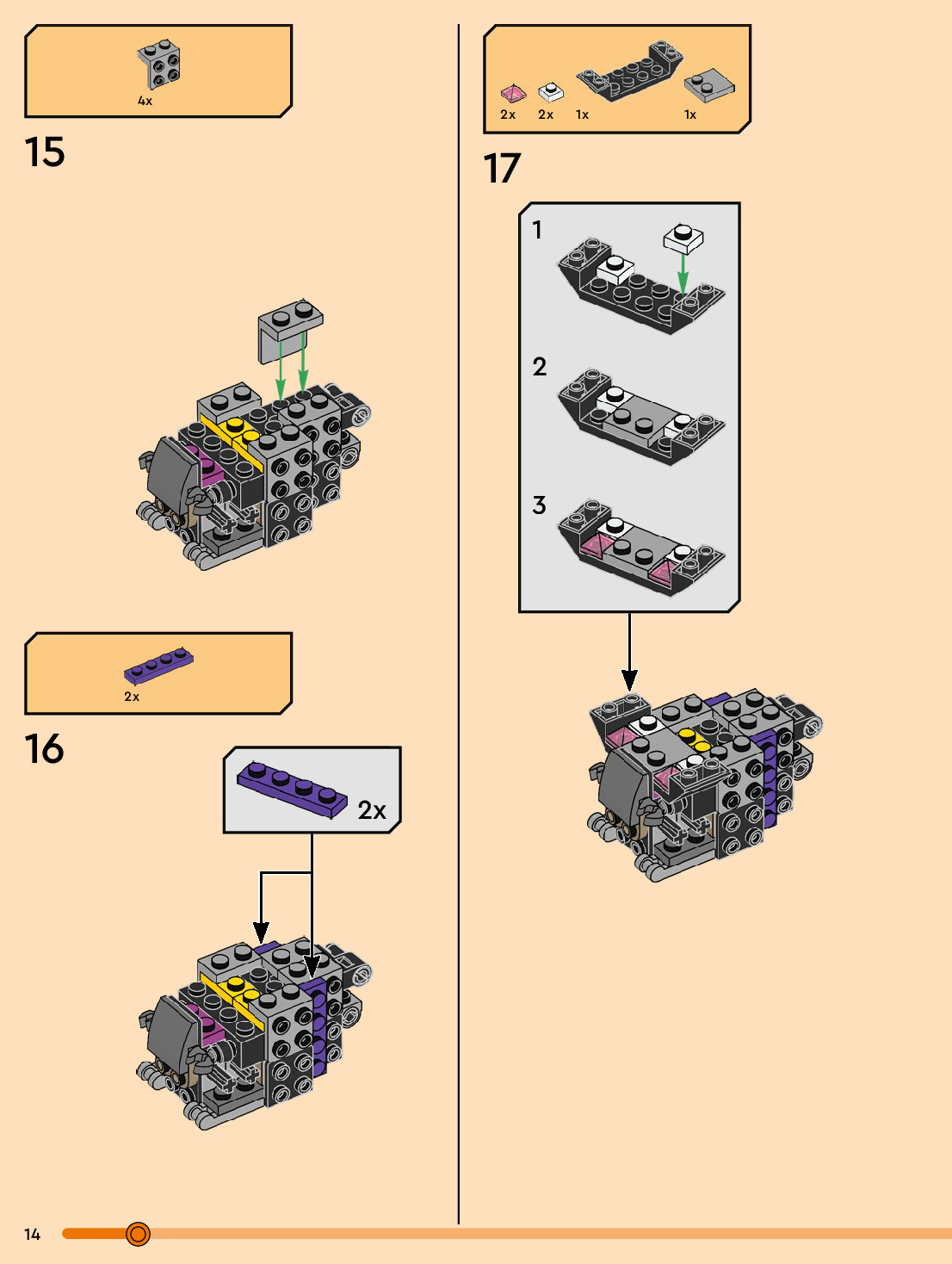 4x

15

2x

16

2x

2x 2x 1x 1x

17

1

2

3

14