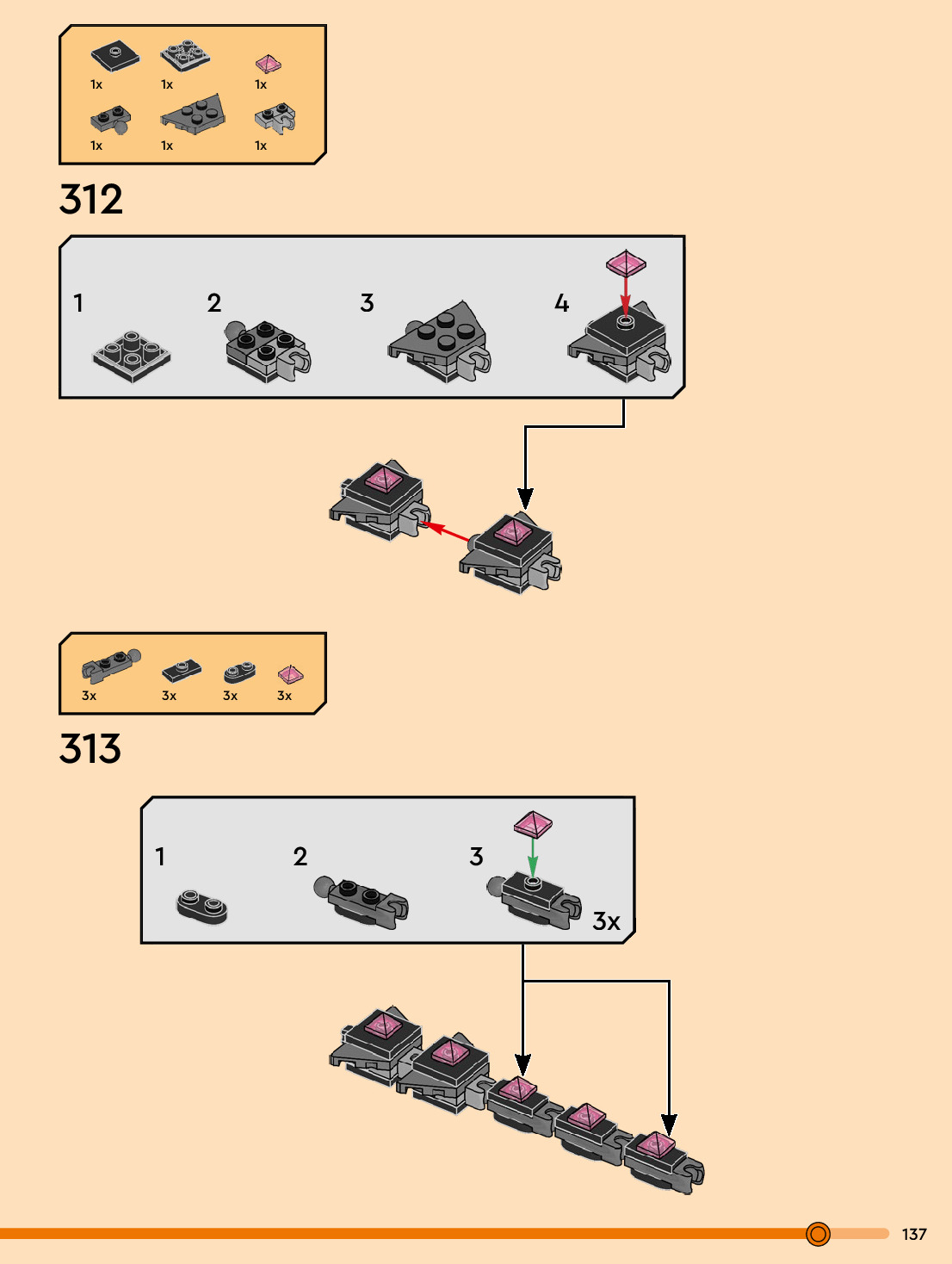 1x 1x 1x
1x 1x 1x

312

1 2 3 4

3x 3x 3x 3x

313

1 2 3

3x

137