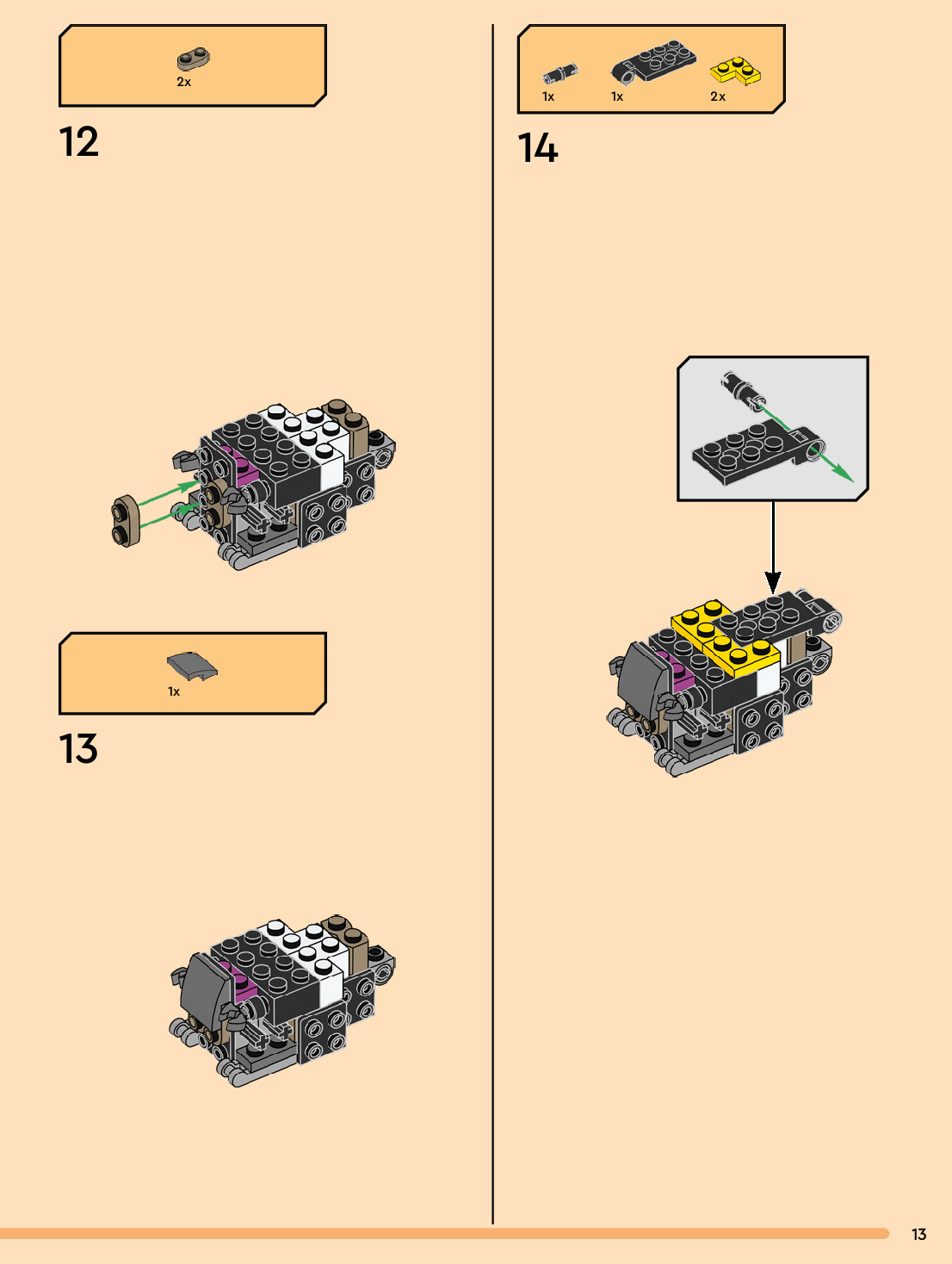 2x

12

1x

13

1x 1x 2x

14

13