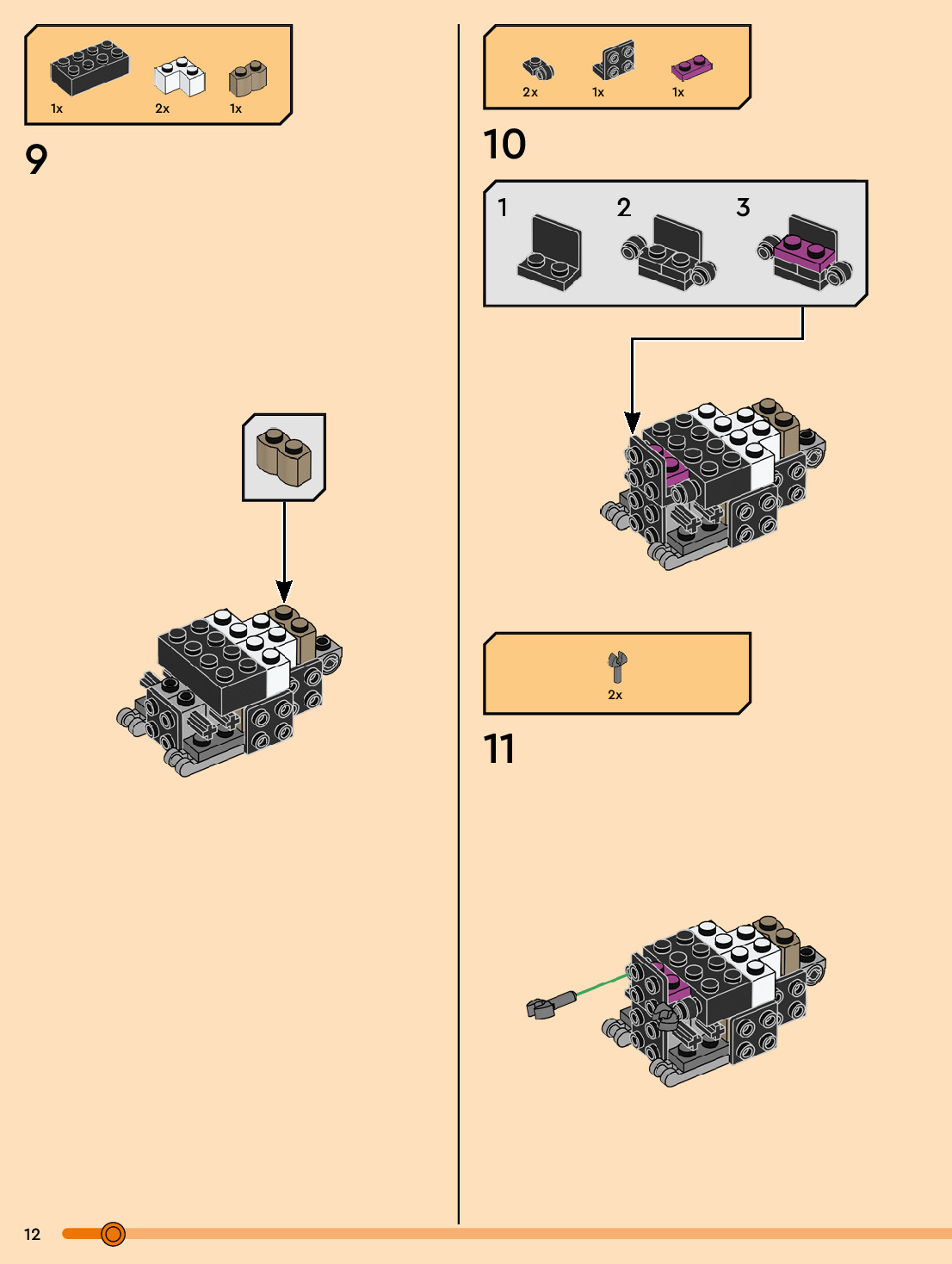 1x 2x 1x

9

2x 1x 1x

10

1 2 3

2x

11

12