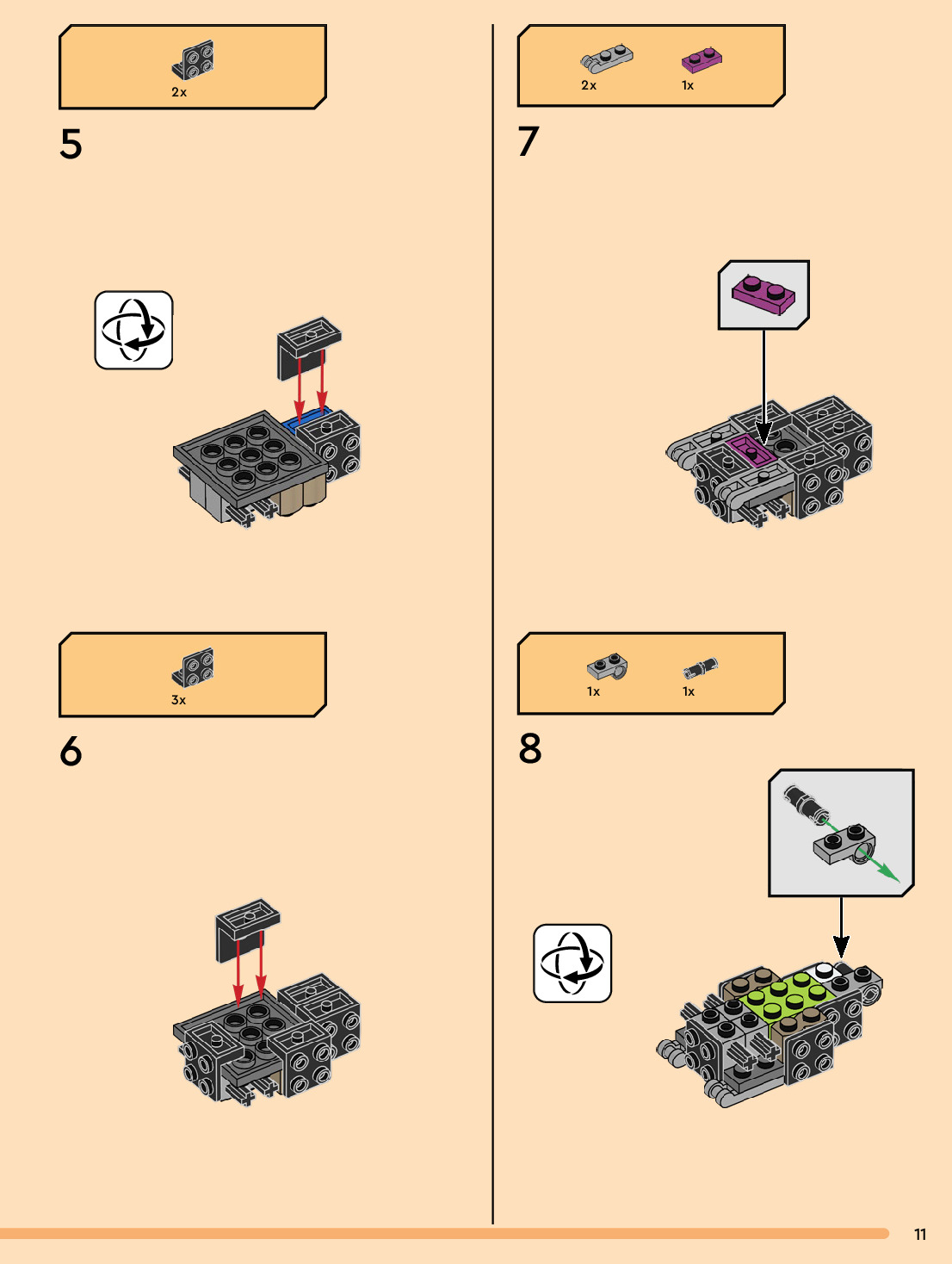 2x

5

3x

6

2x 1x

7

1x 1x

8

11