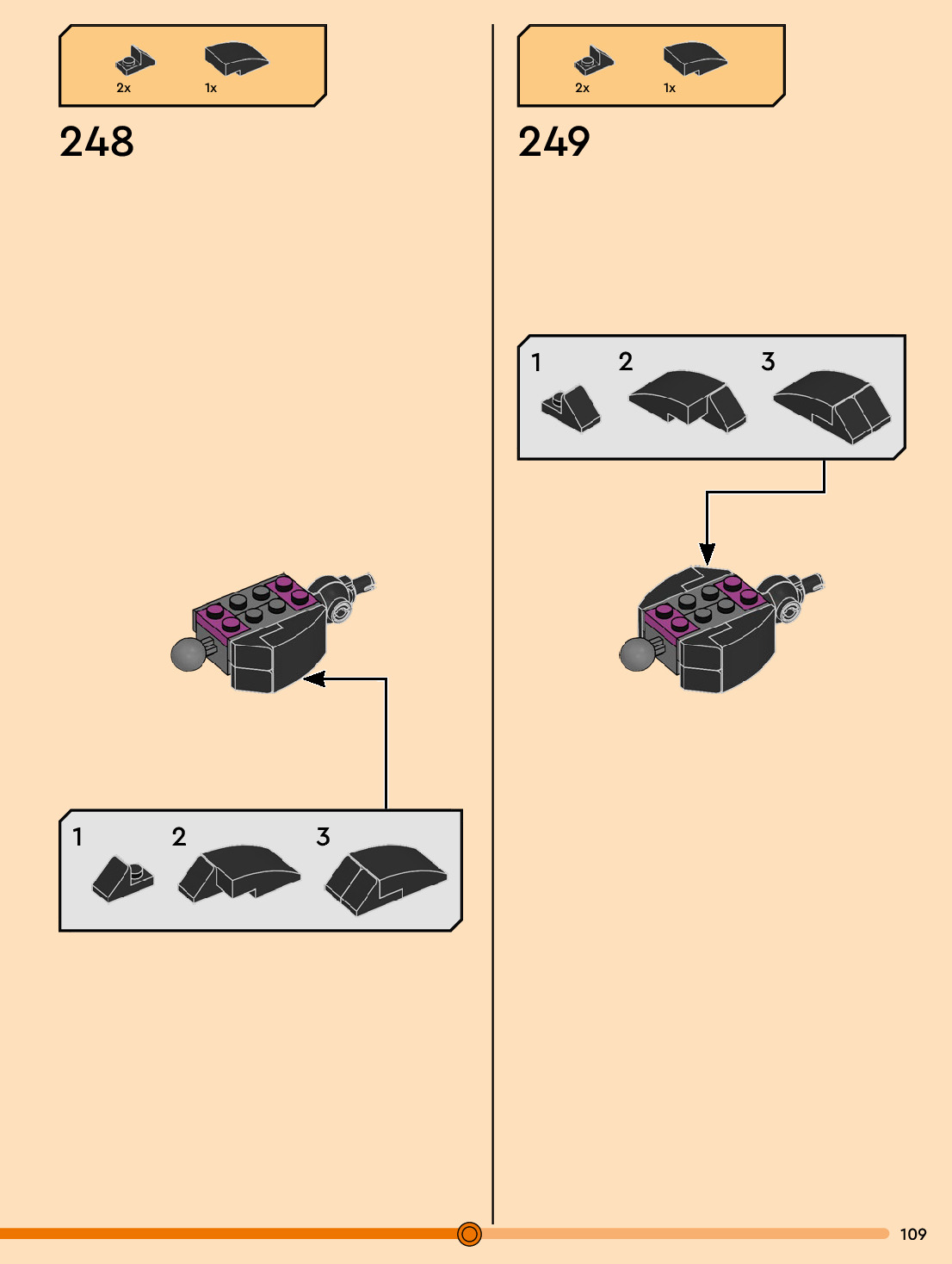 2x 1x

248

1 2 3

2x 1x

249

1 2 3

109