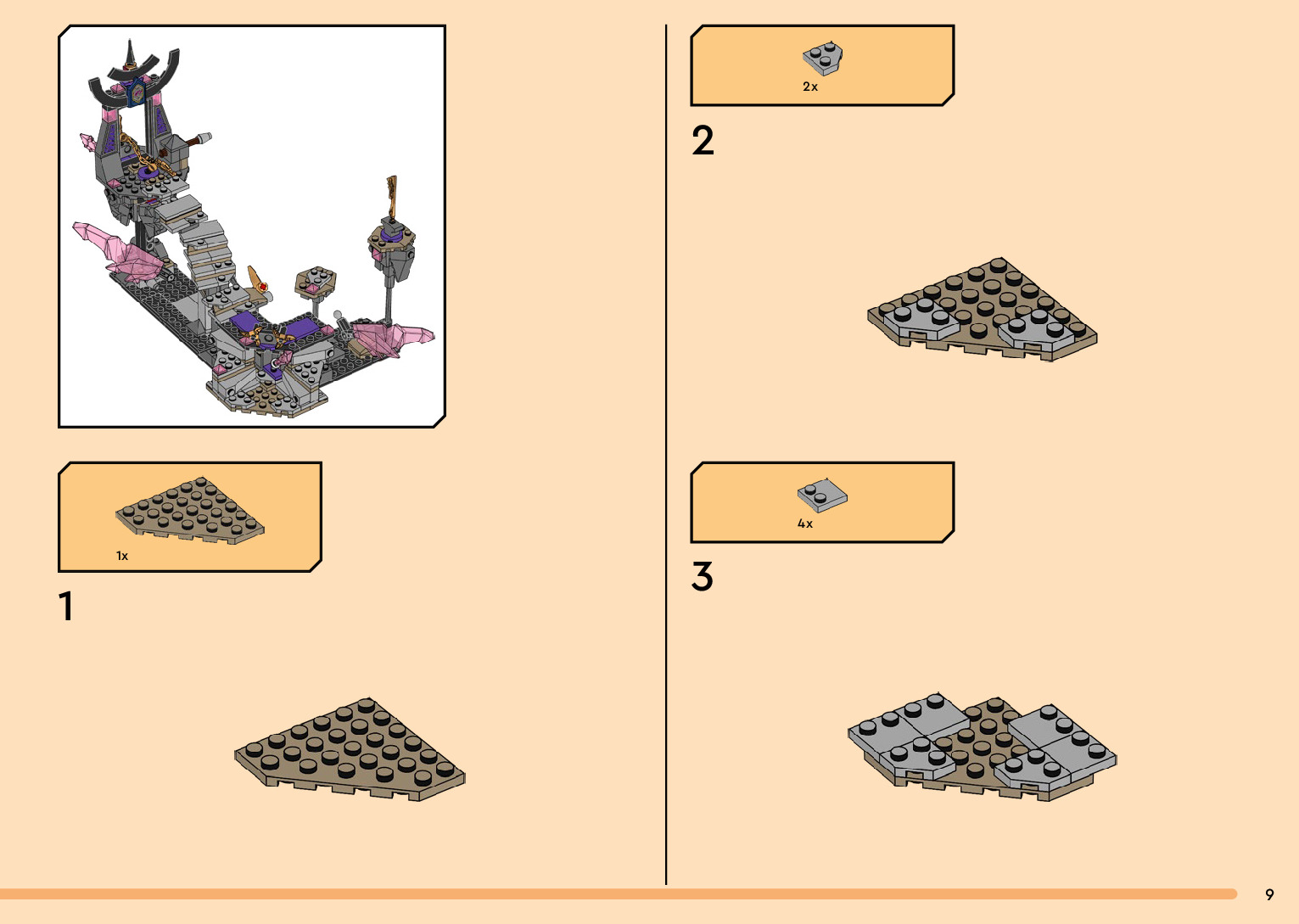 1x

1

2x

2

4x

3

9