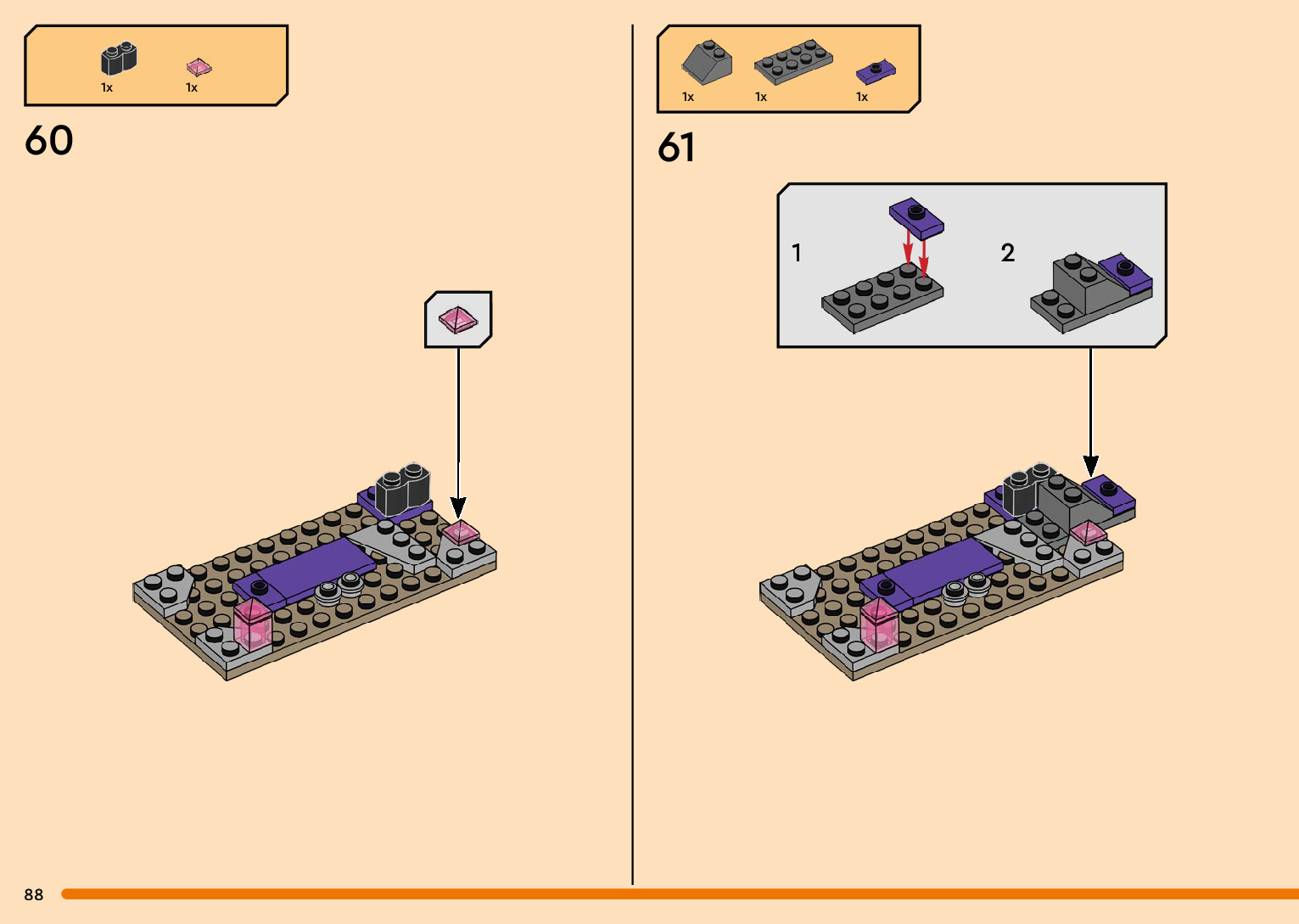 1x 1x

60

1x 1x 1x

61

1

2

88