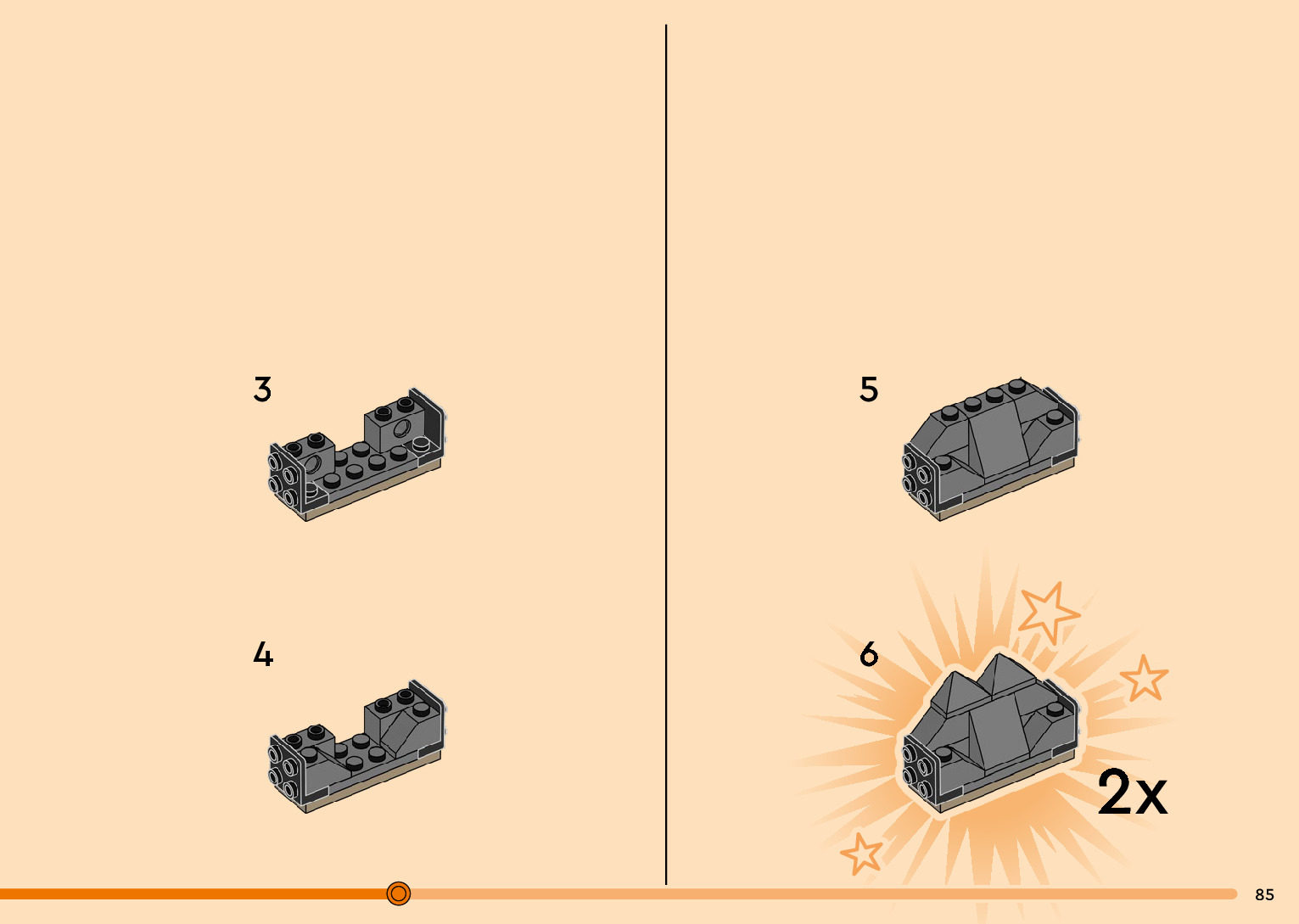 3

4

5

6

2x

85