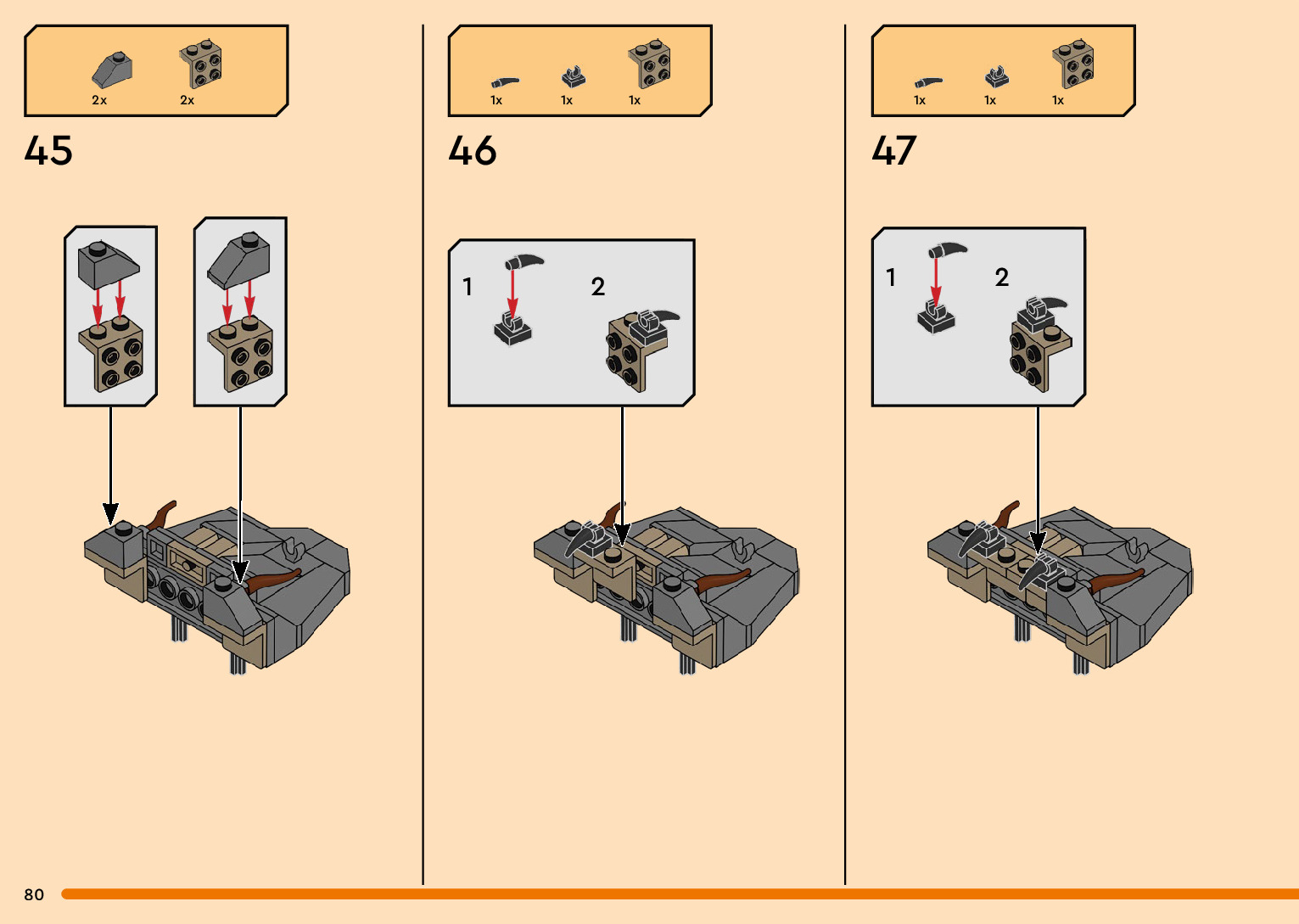 2x 2x

45

1x 1x 1x

46

1 2

1x 1x 1x

47

1 2

80