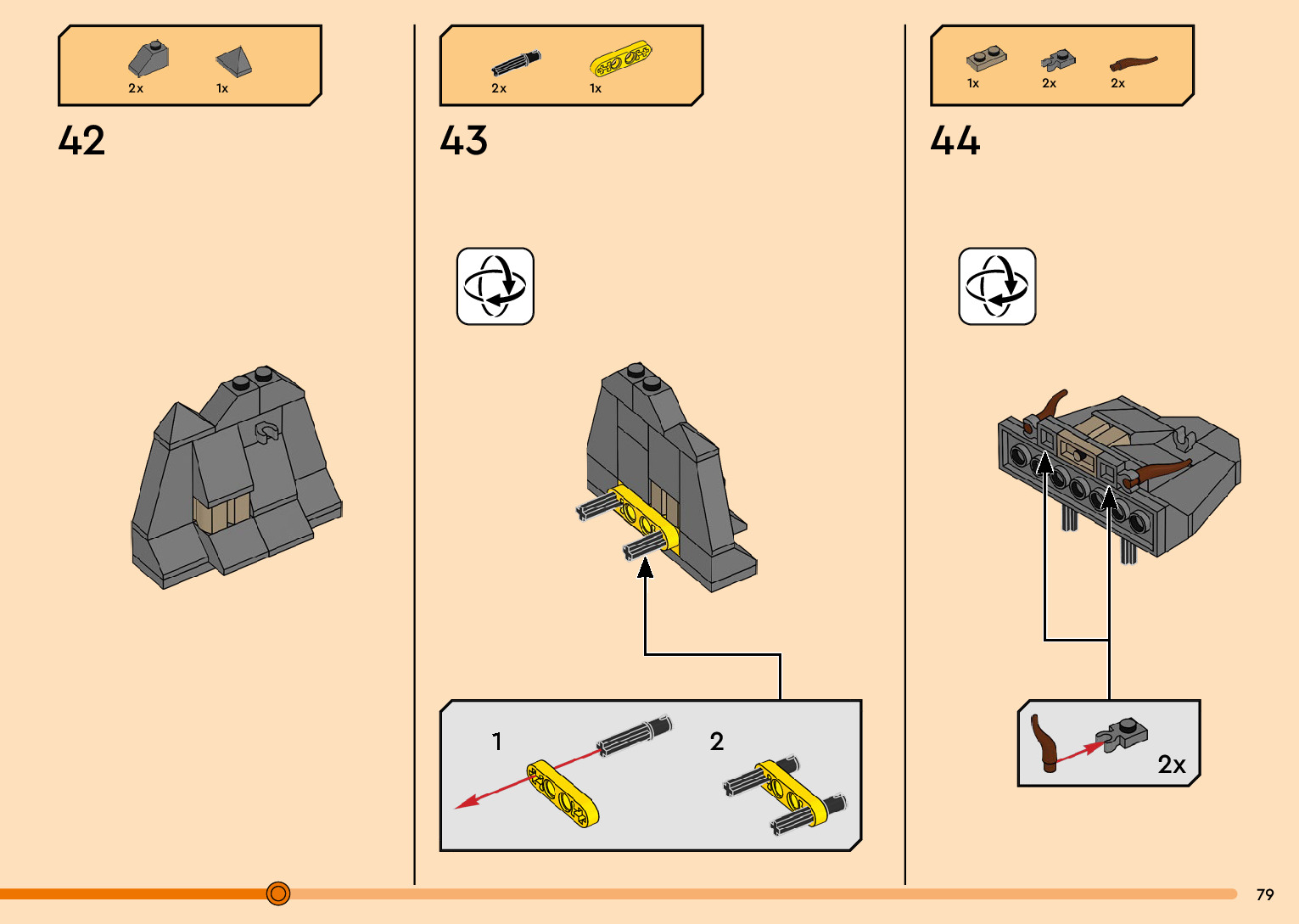 2x 1x

42

2x 1x

43

1 2

1x 2x 2x

44

2x

79