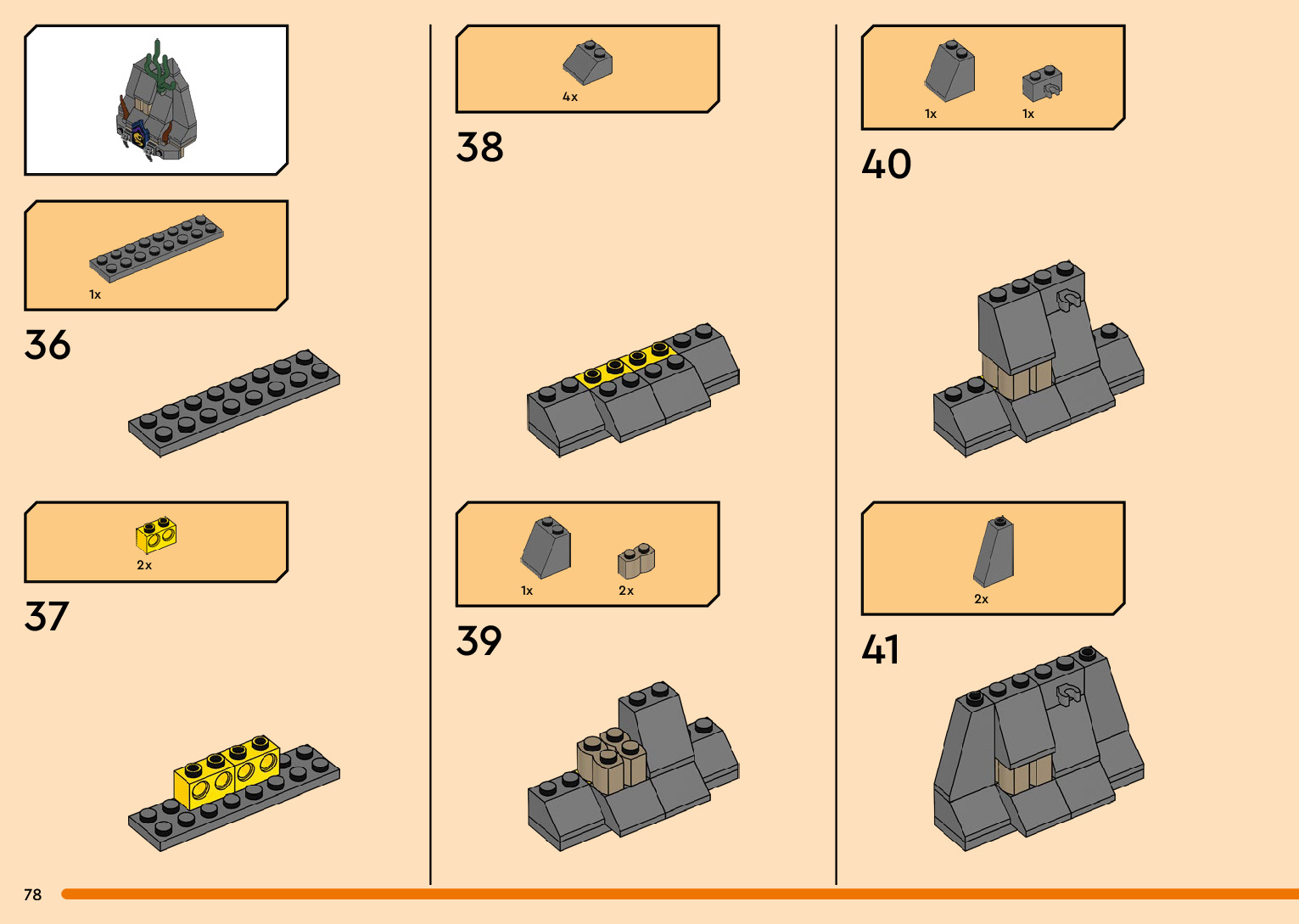 1x

36

2x

37

4x

38

1x

2x

39

1x

1x

40

2x

41

78