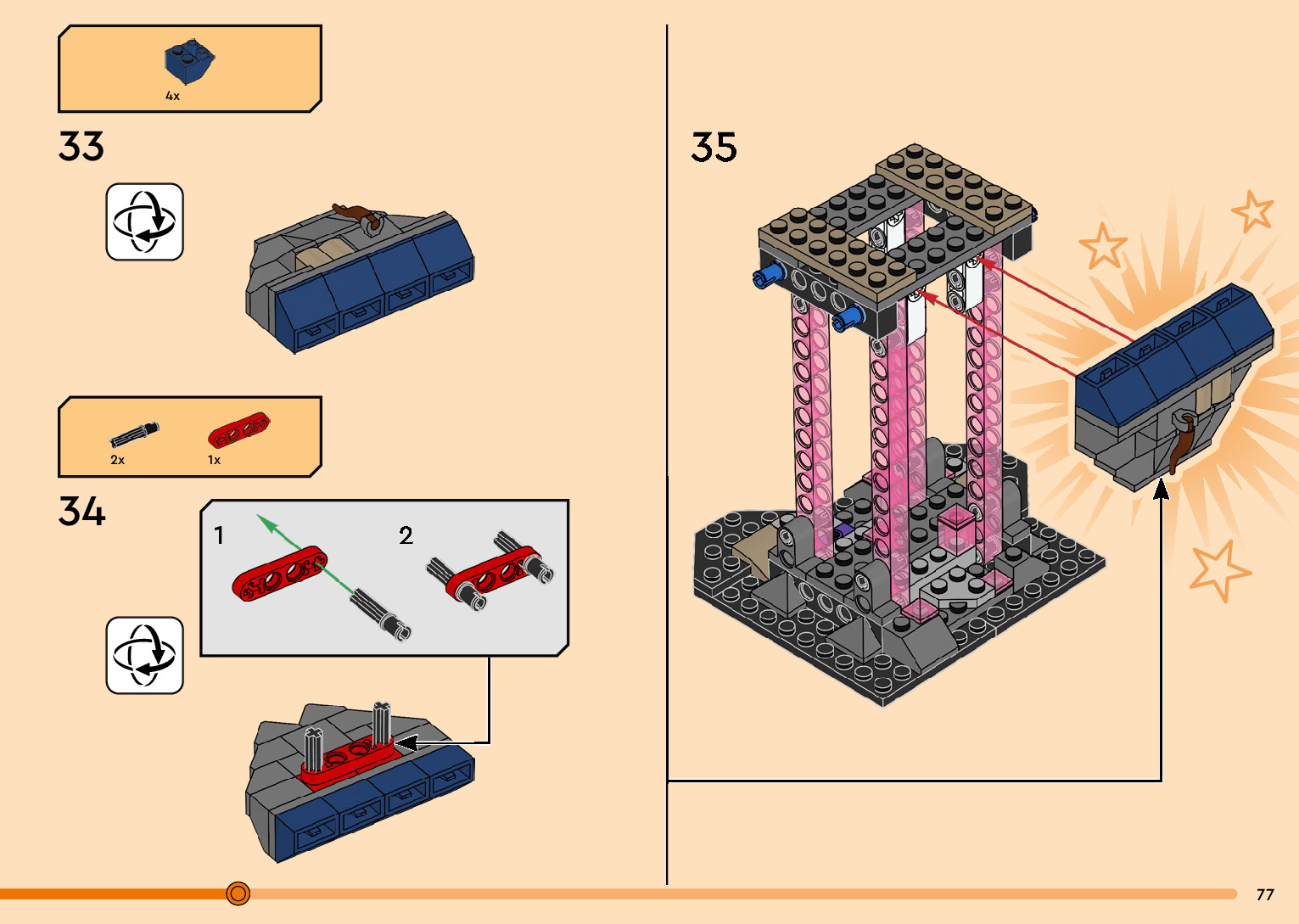 4x

33

2x

1x

34

1

2

35

77