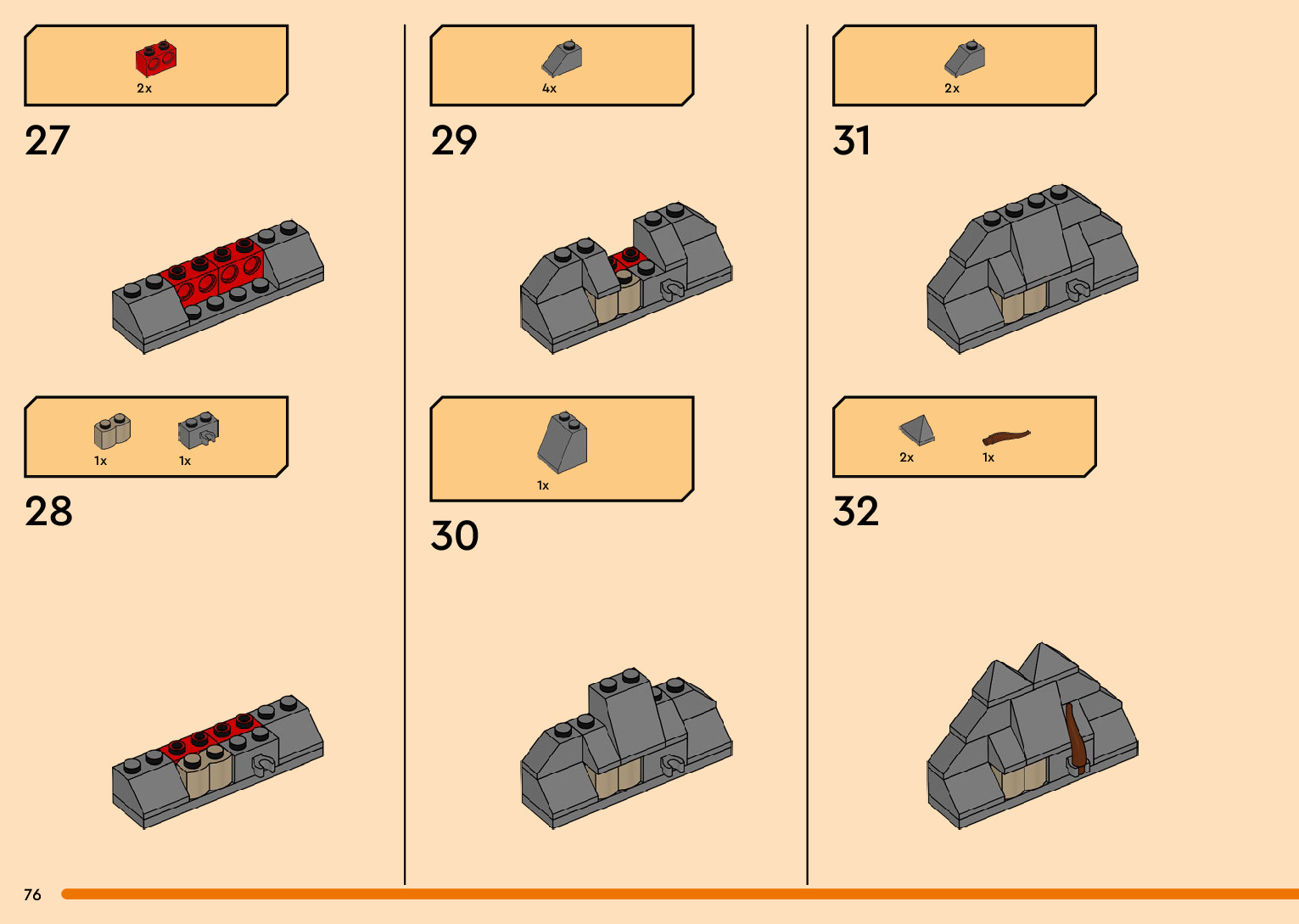 2x

27

1x 1x

28

4x

29

1x

30

2x

31

2x 1x

32

76