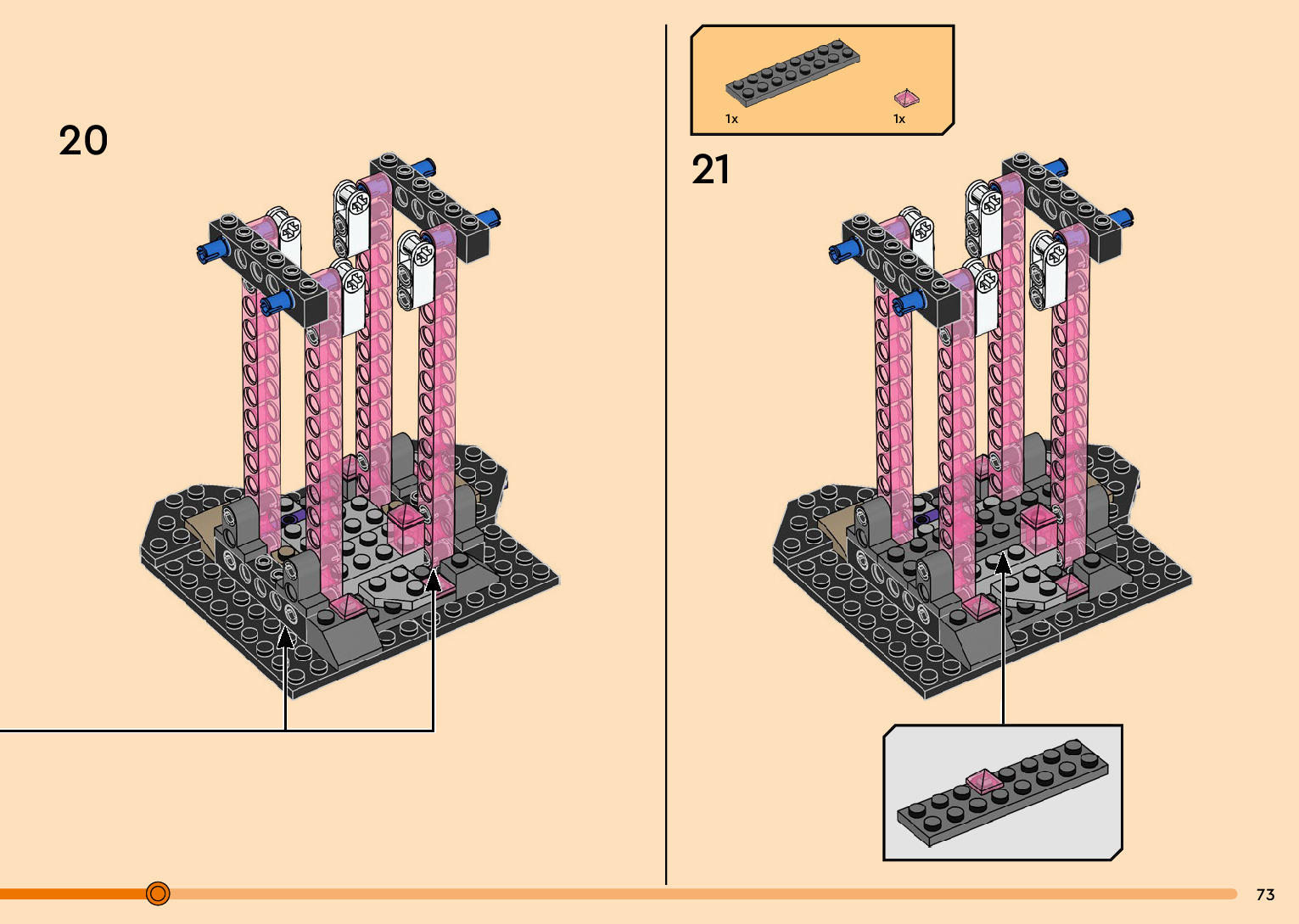 20

1x 1x

21

73