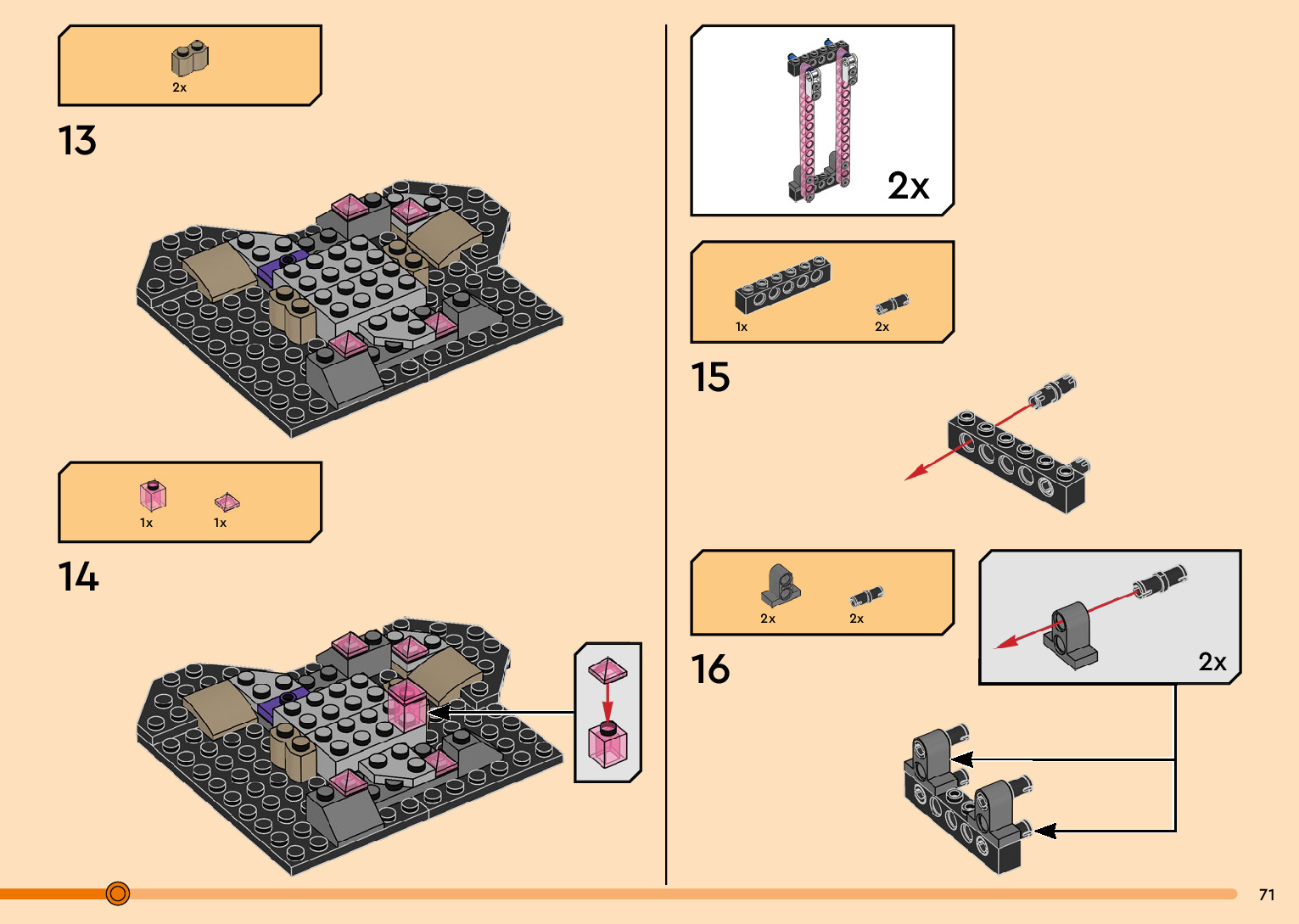 2x

13

1x 1x

14

2x

1x 2x

15

2x 2x

16

2x

71