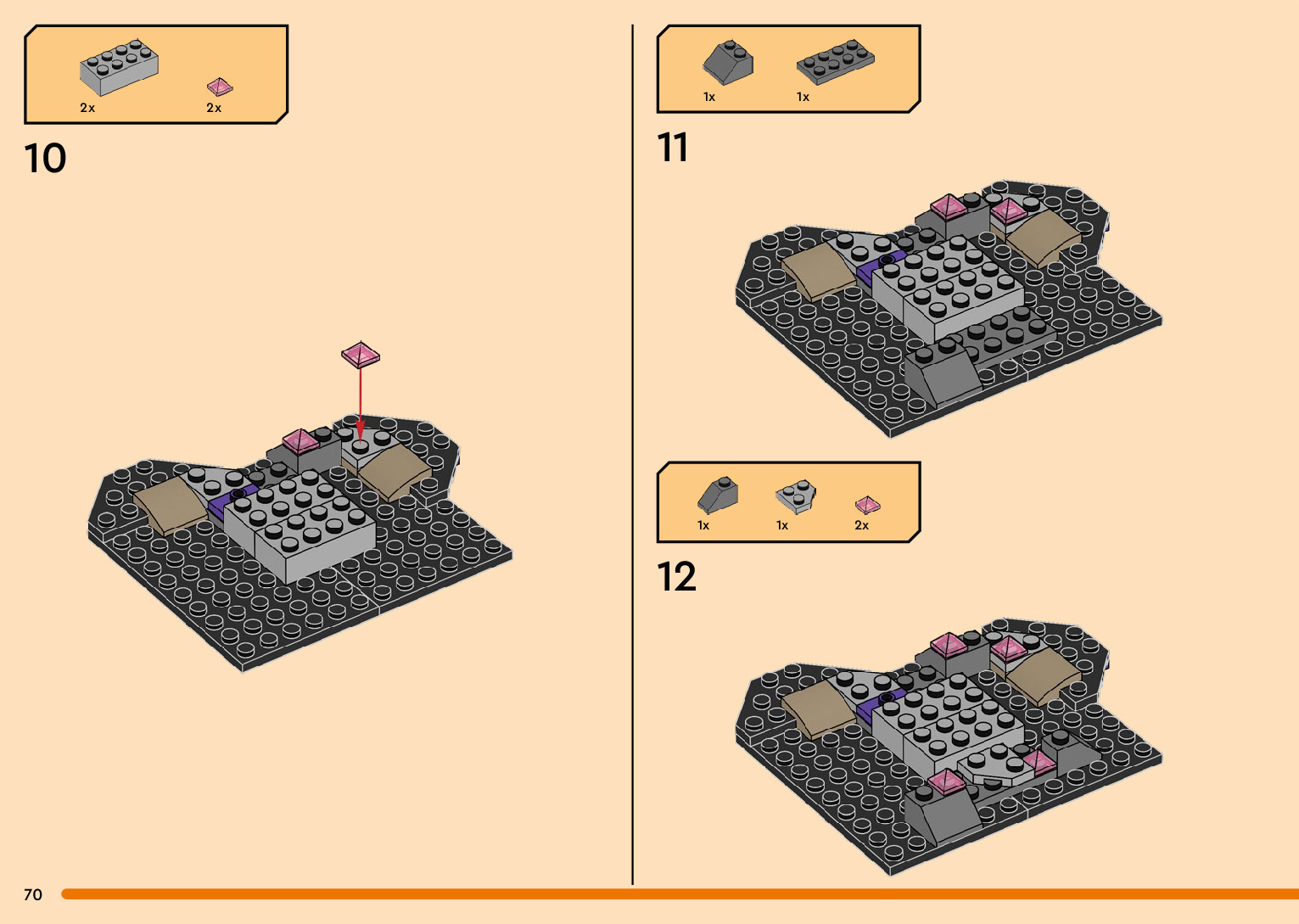 2x 2x

10

1x 1x

11

1x 1x 2x

12

70