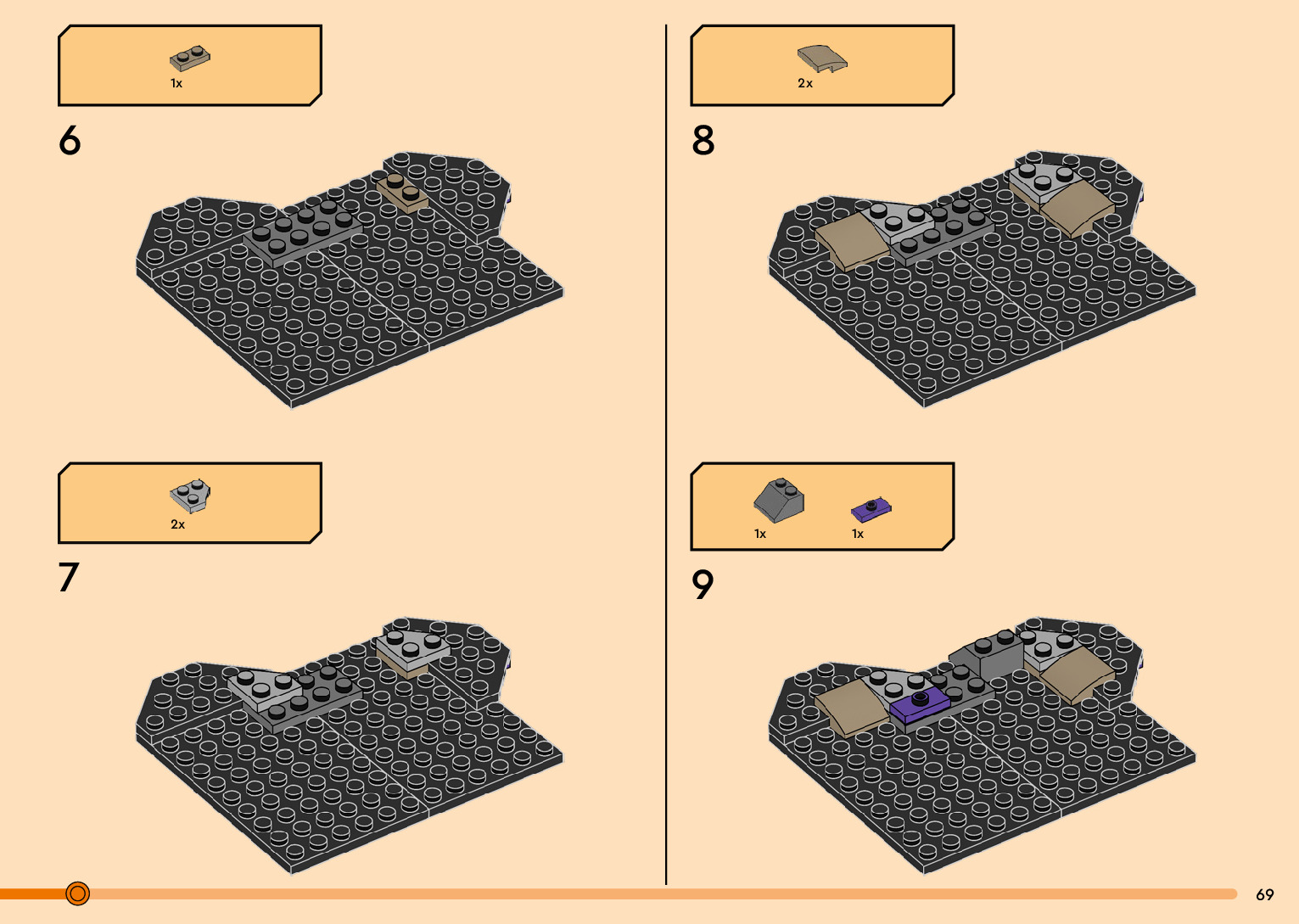 1x

6

2x

7

2x

8

1x 1x

9

69