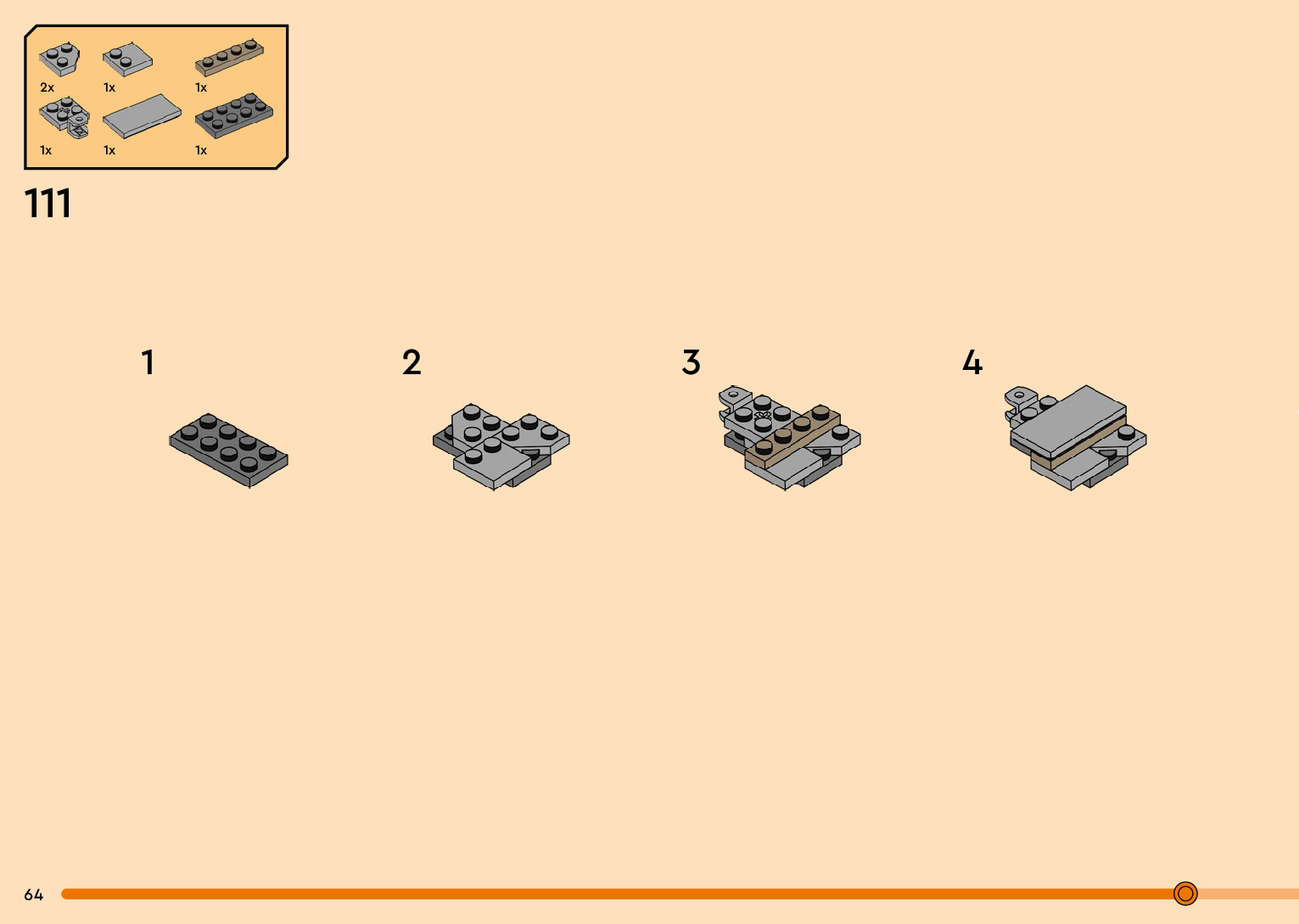 2x
1x
1x
1x
1x
1x

111

1

2

3

4

64