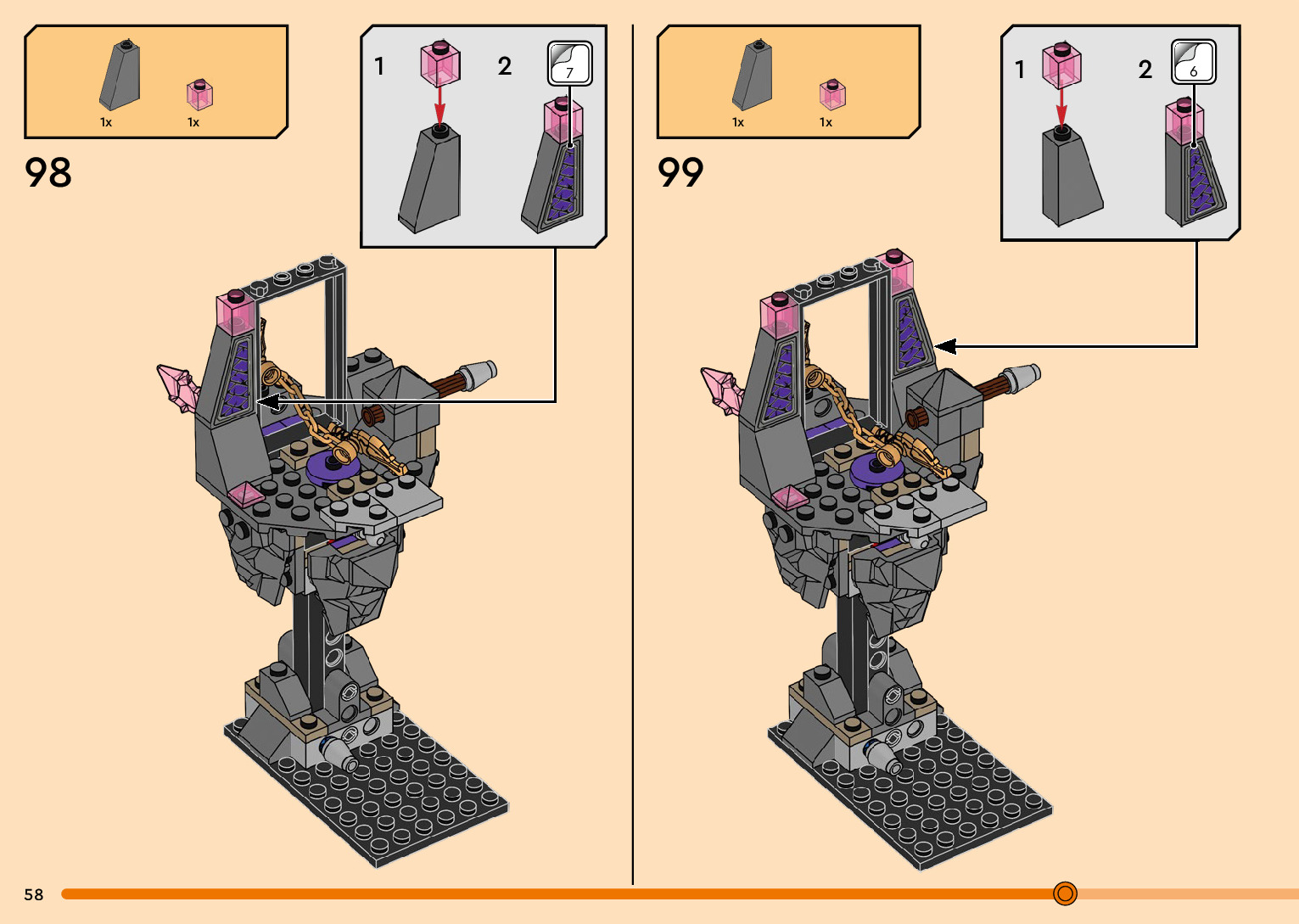 1x 1x

98

1

2

7

1x 1x

99

1

2

6

58