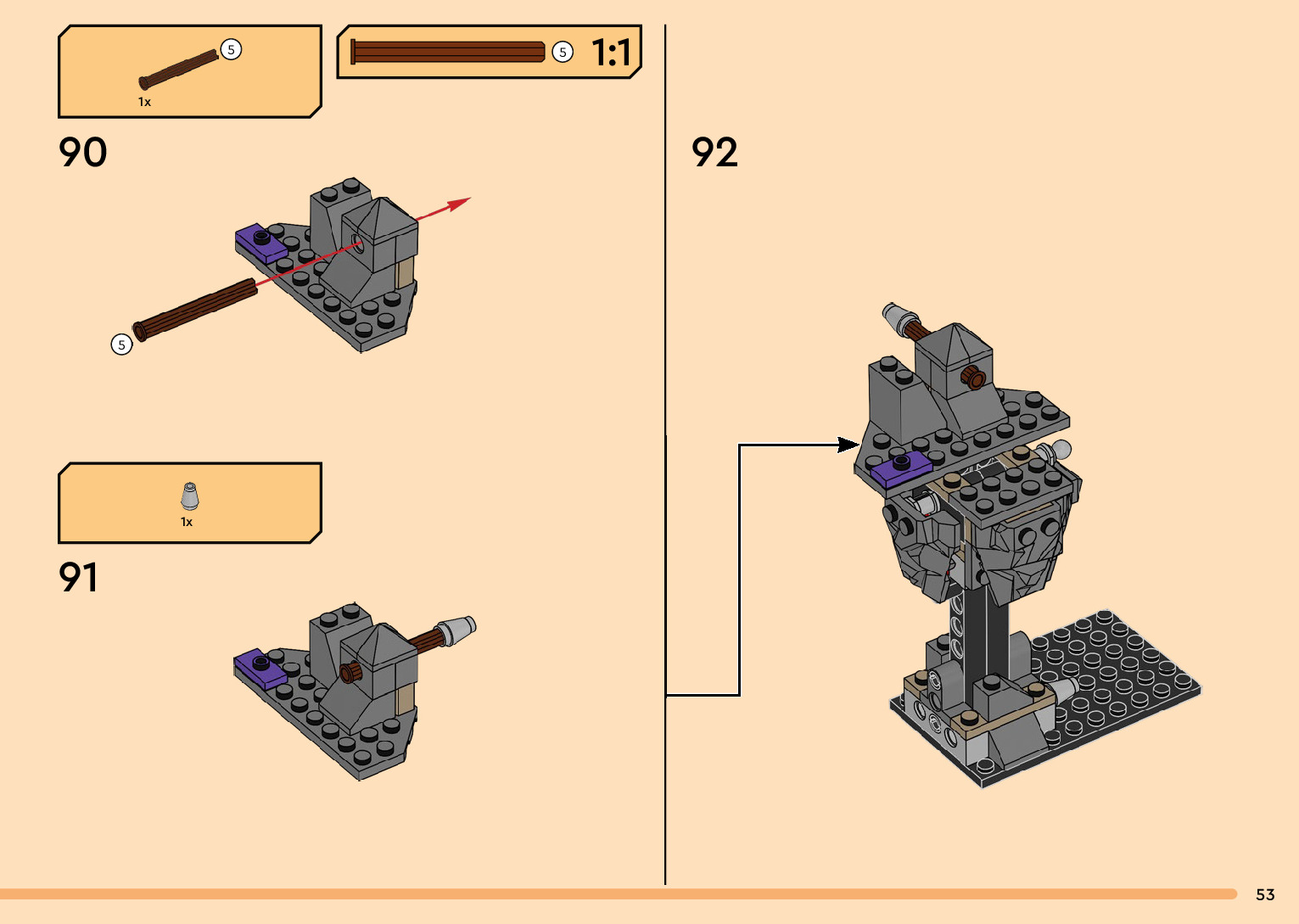 5
1x

5 1:1

90

5

1x

91

92

53