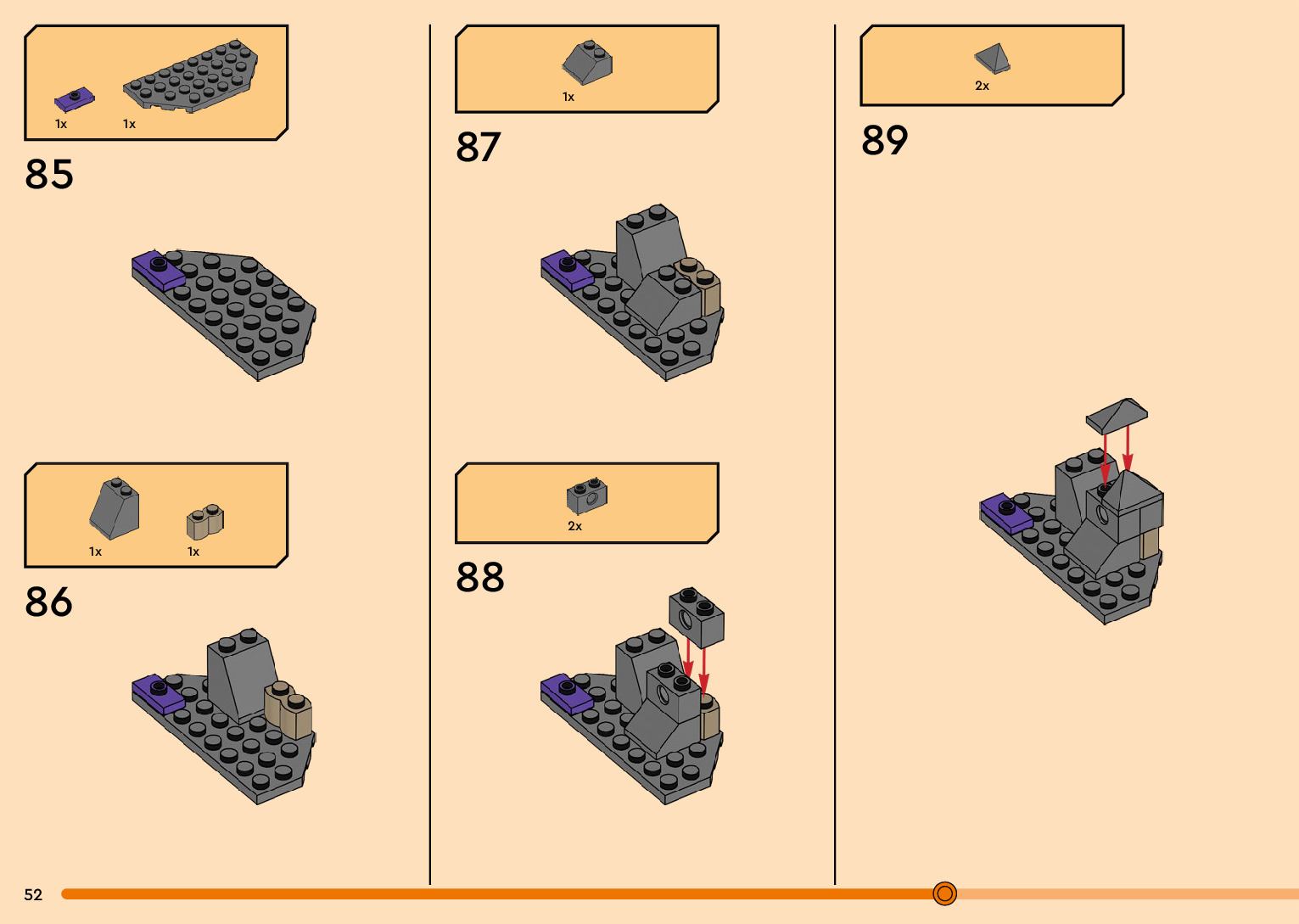 1x 1x

85

1x 1x

86

1x

87

2x

88

2x

89

52