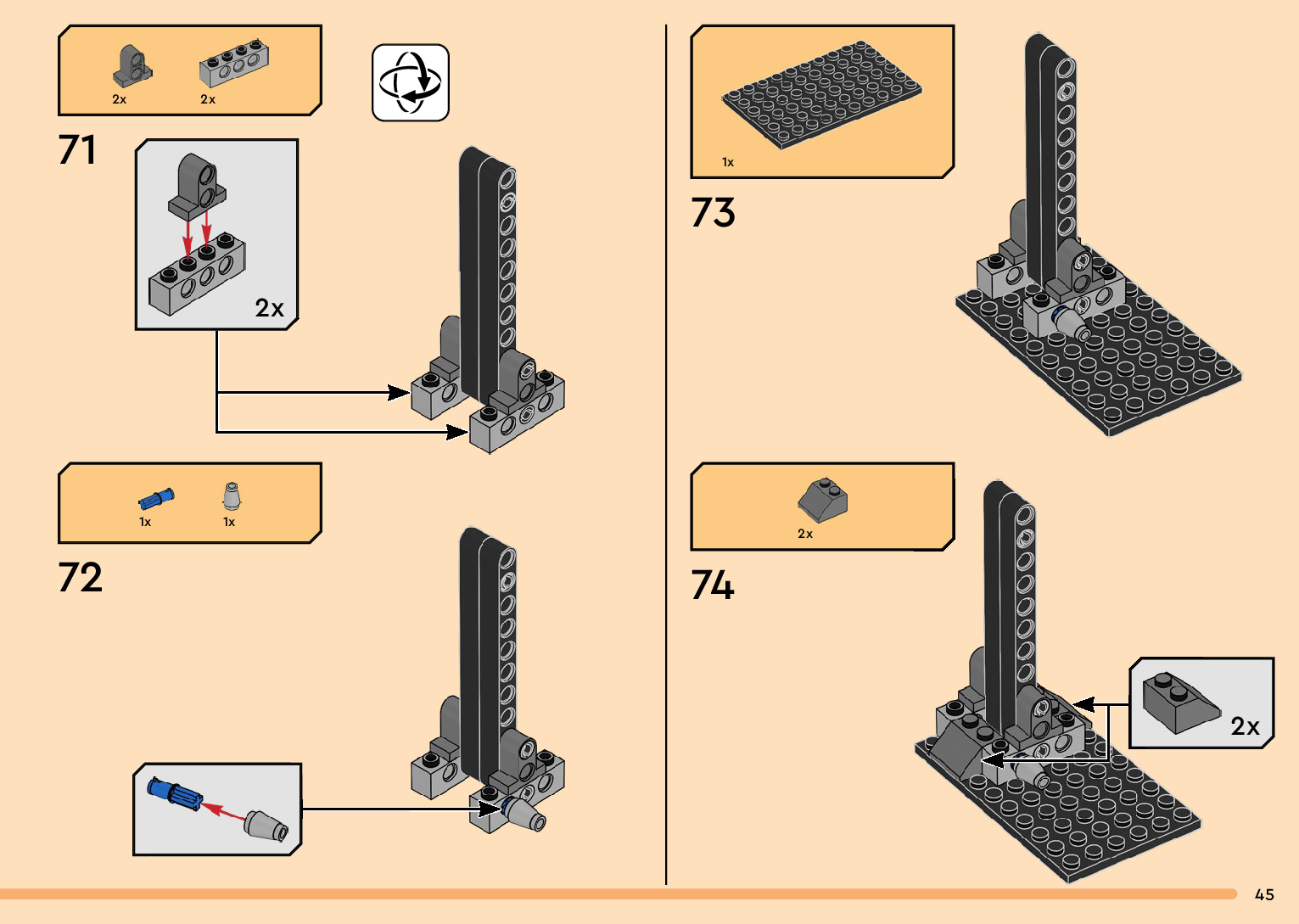 2x 2x

71

2x

1x 1x

72

1x

73

2x

74

2x

45