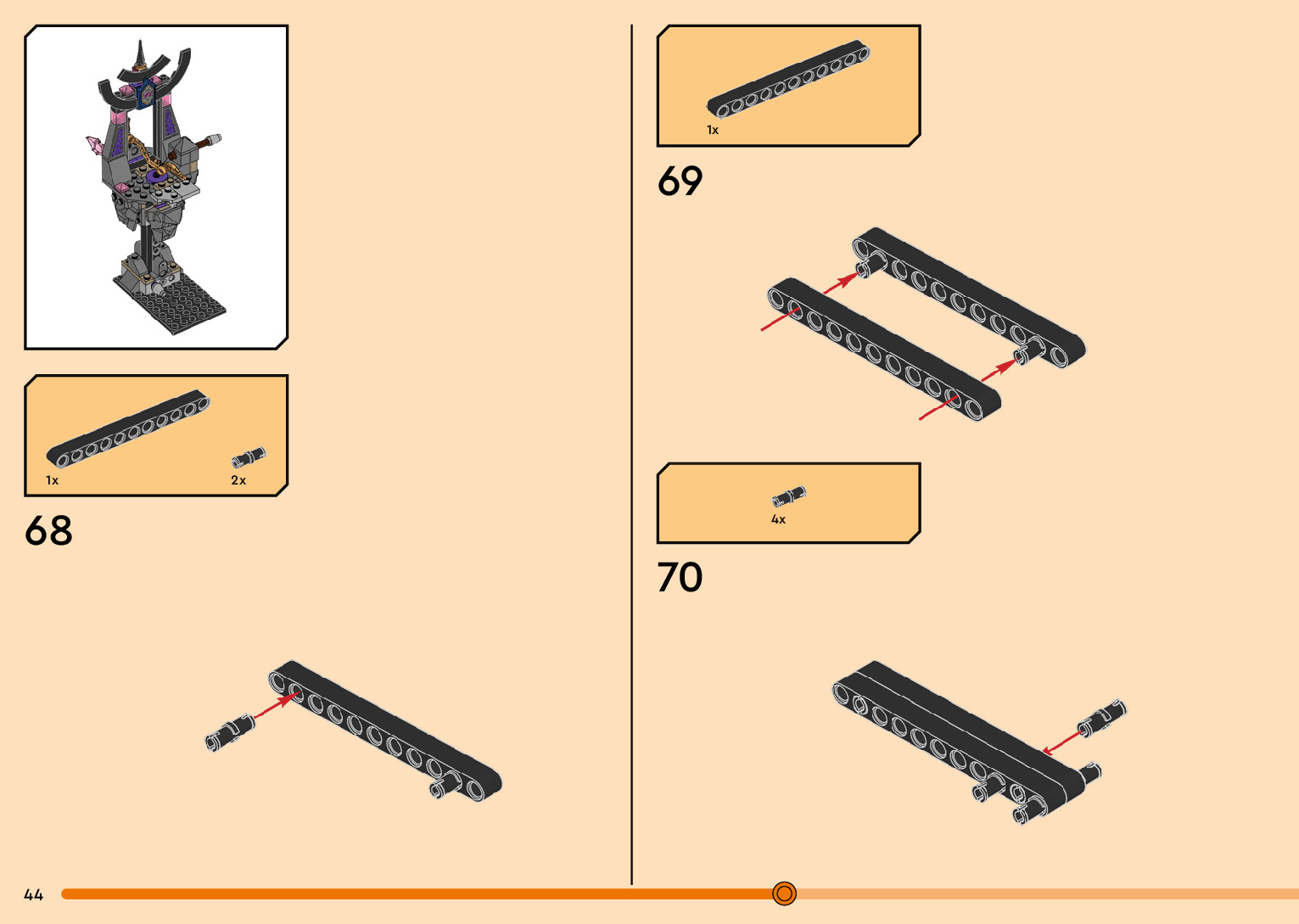 1x
2x

68

1x

69

4x

70

44