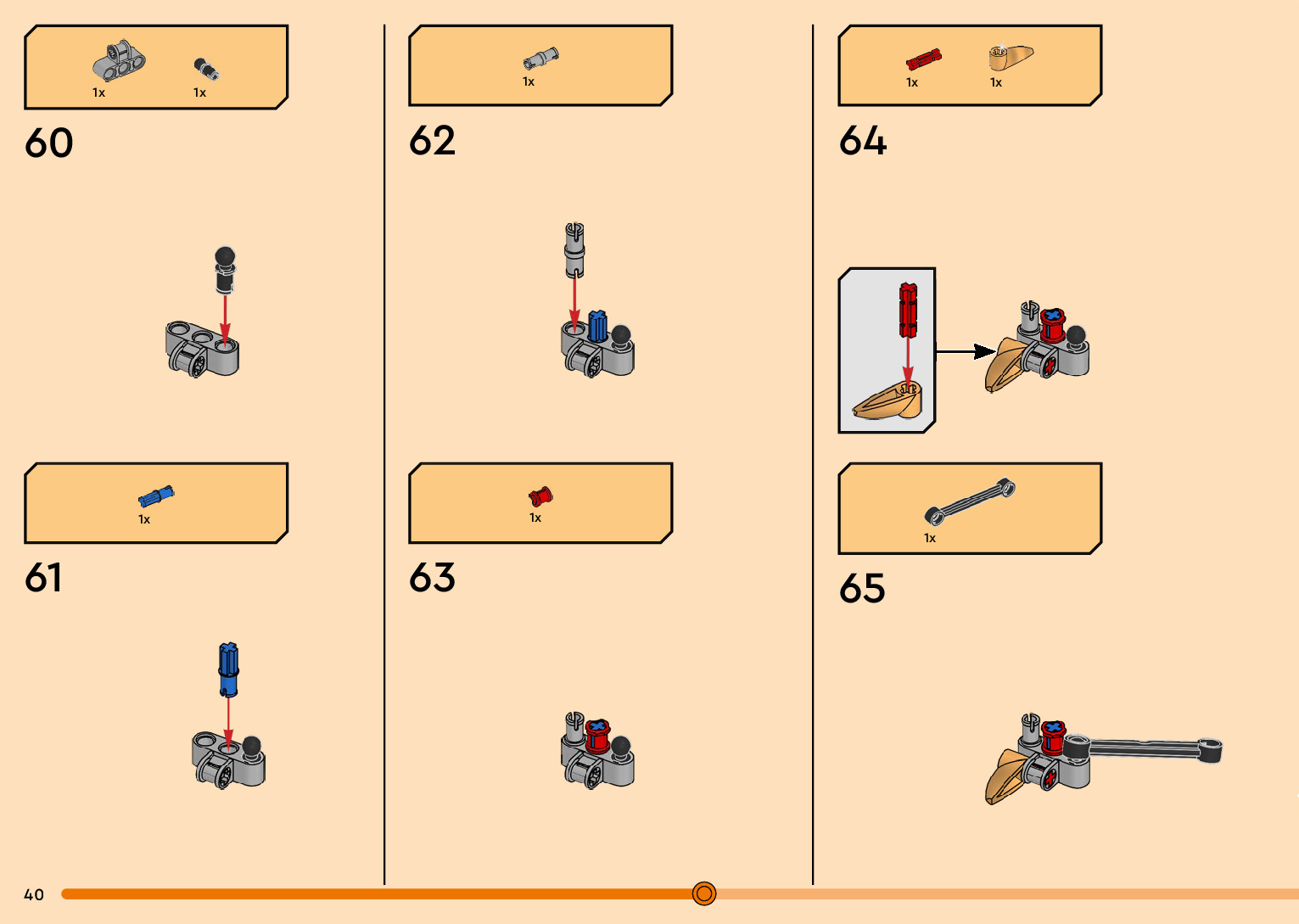 1x 1x

60

1x

61

1x

62

1x

63

1x 1x

64

1x

65

40