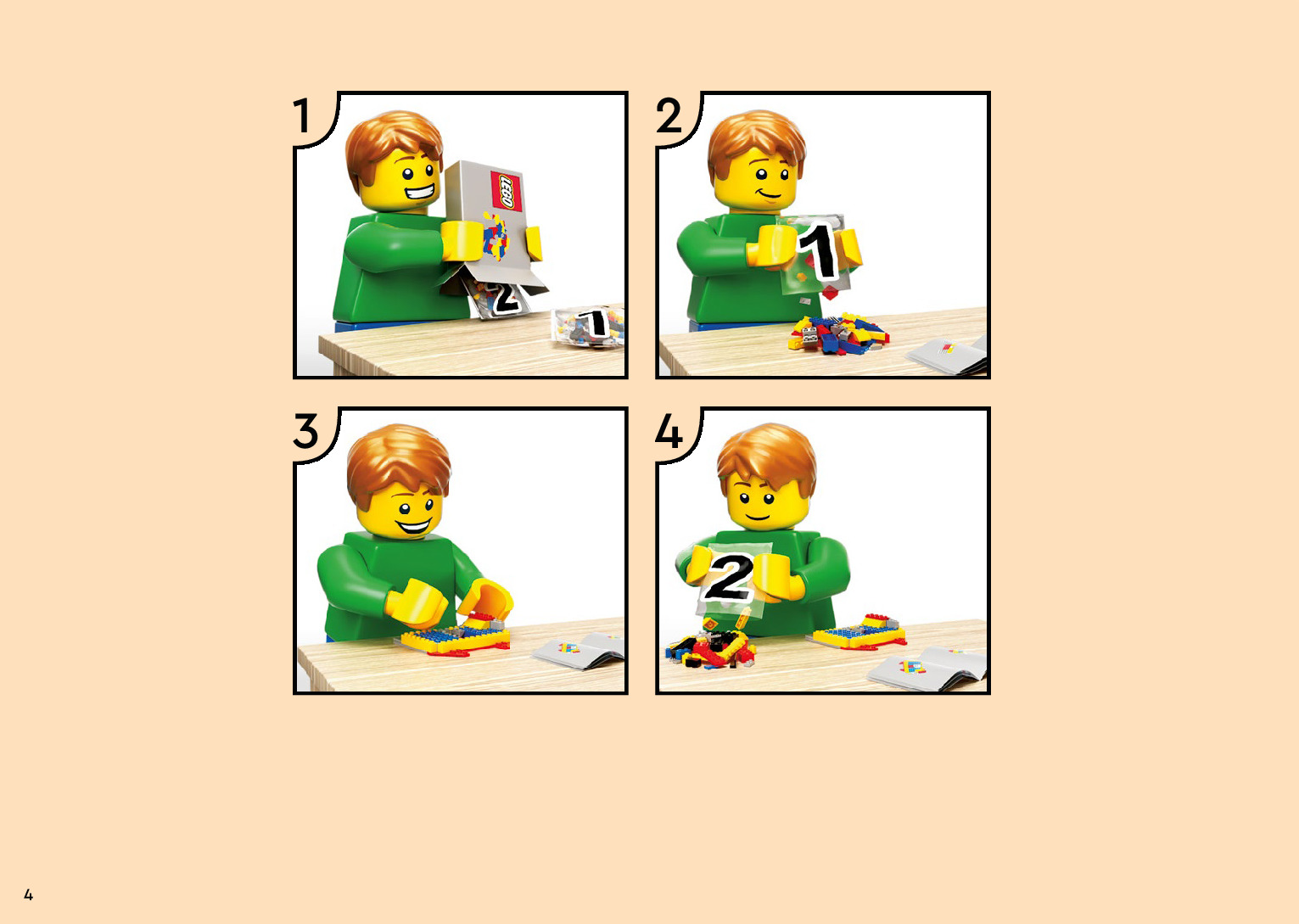 1

LEGO

2

1

2

1

3

4

2

4