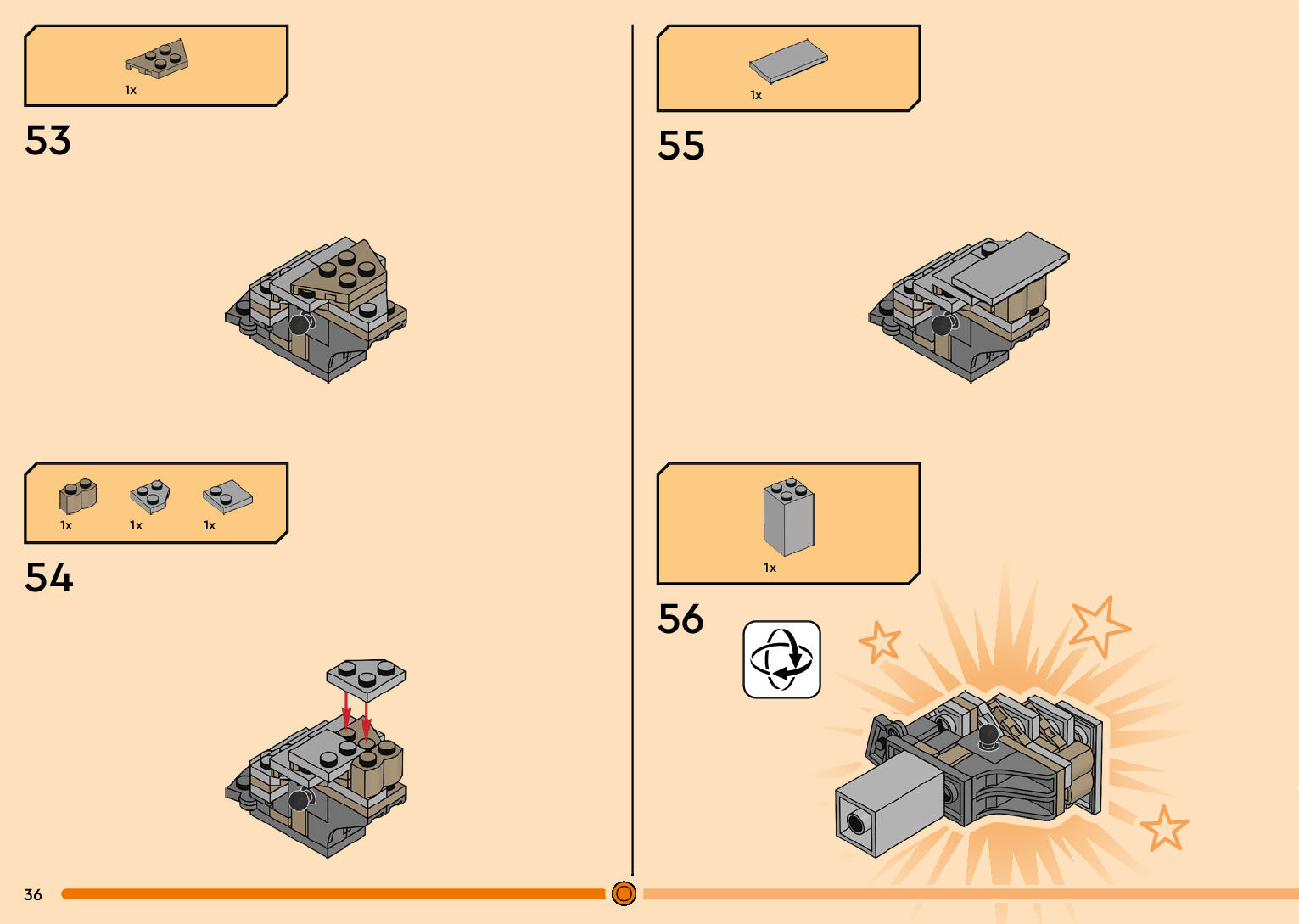 1x

53

1x 1x 1x

54

1x

55

1x

56

36