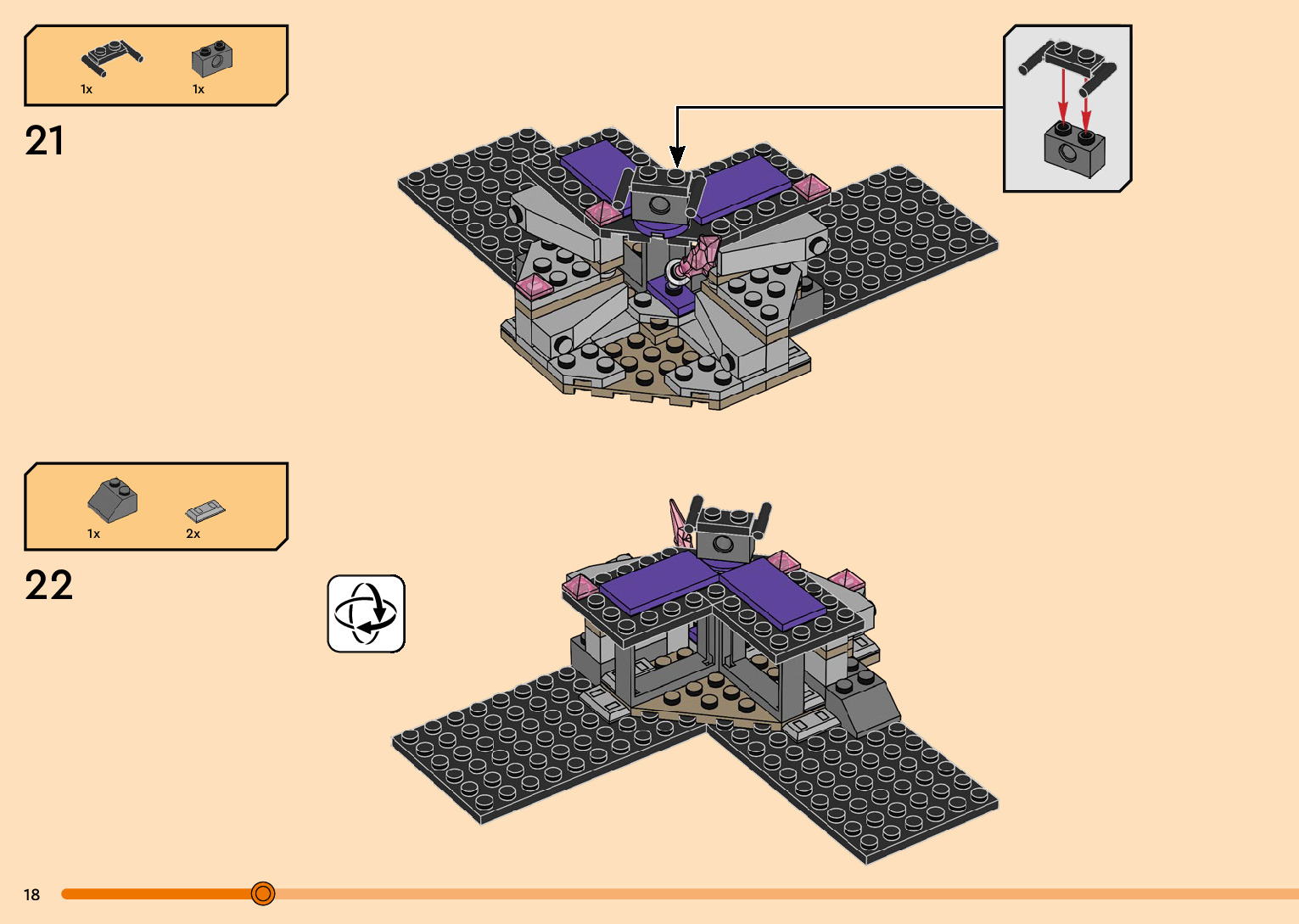 1x 1x

21

1x 2x

22

18