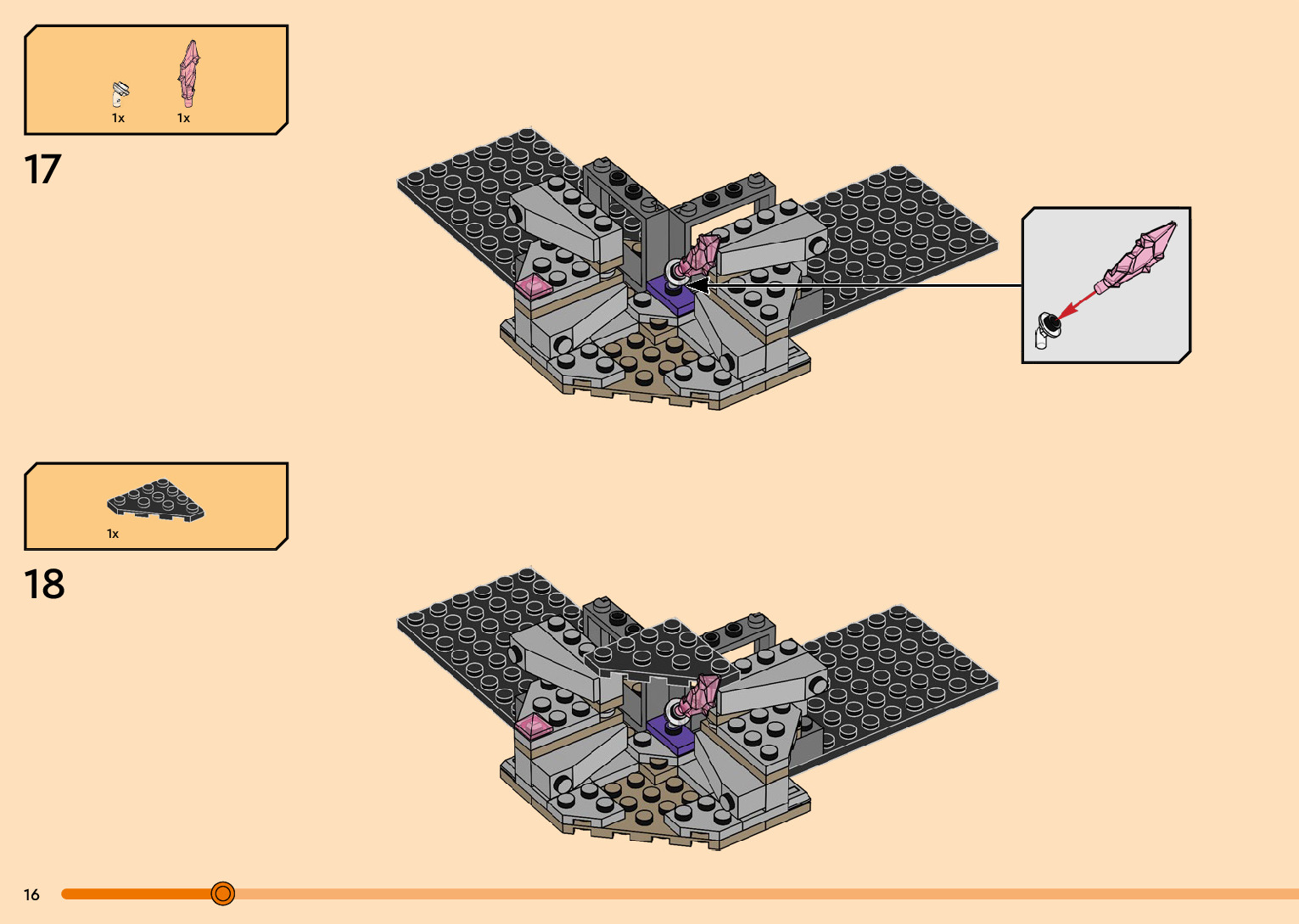 1x 1x

17

1x

18

16