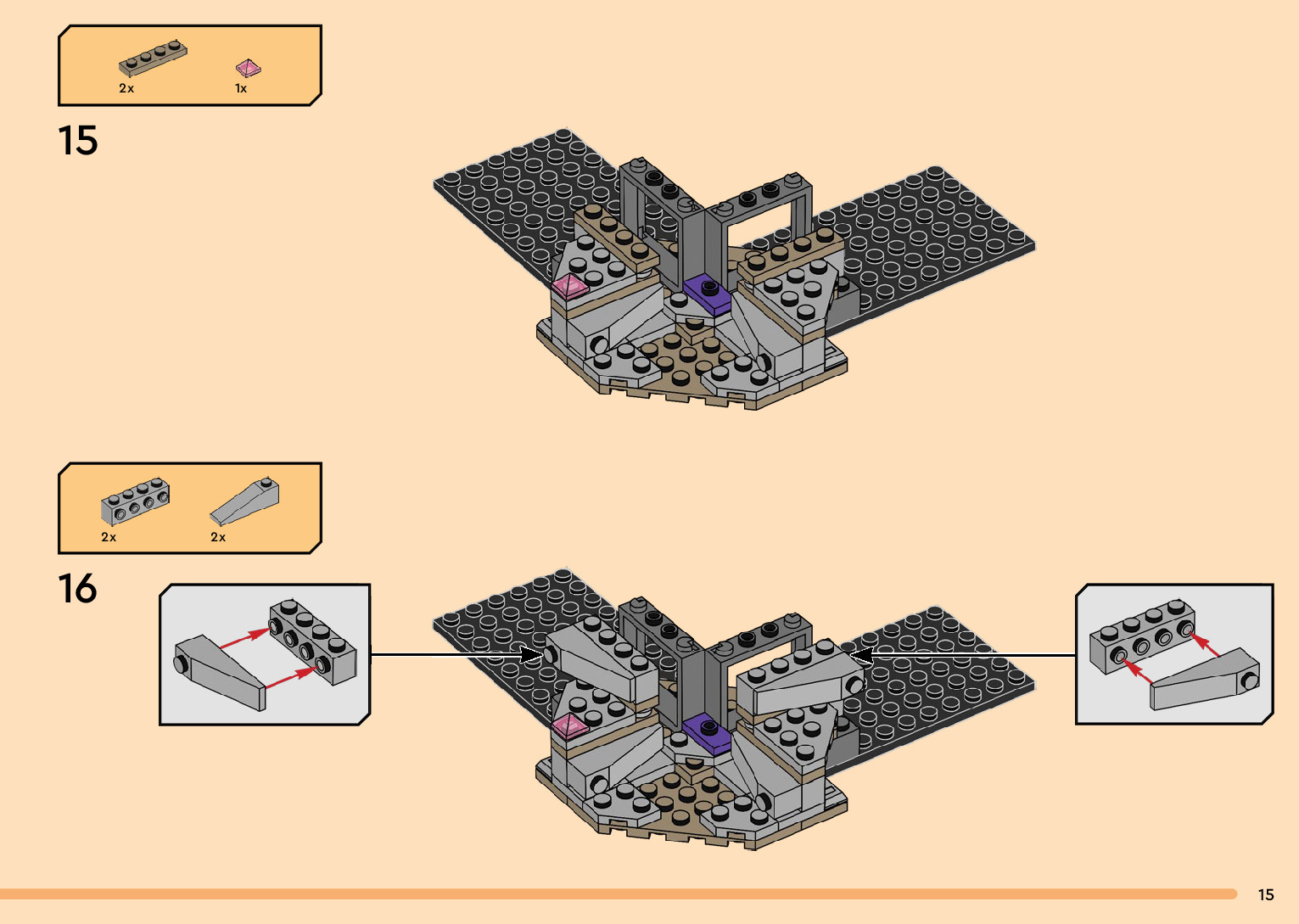 2x 1x

15

2x 2x

16

15